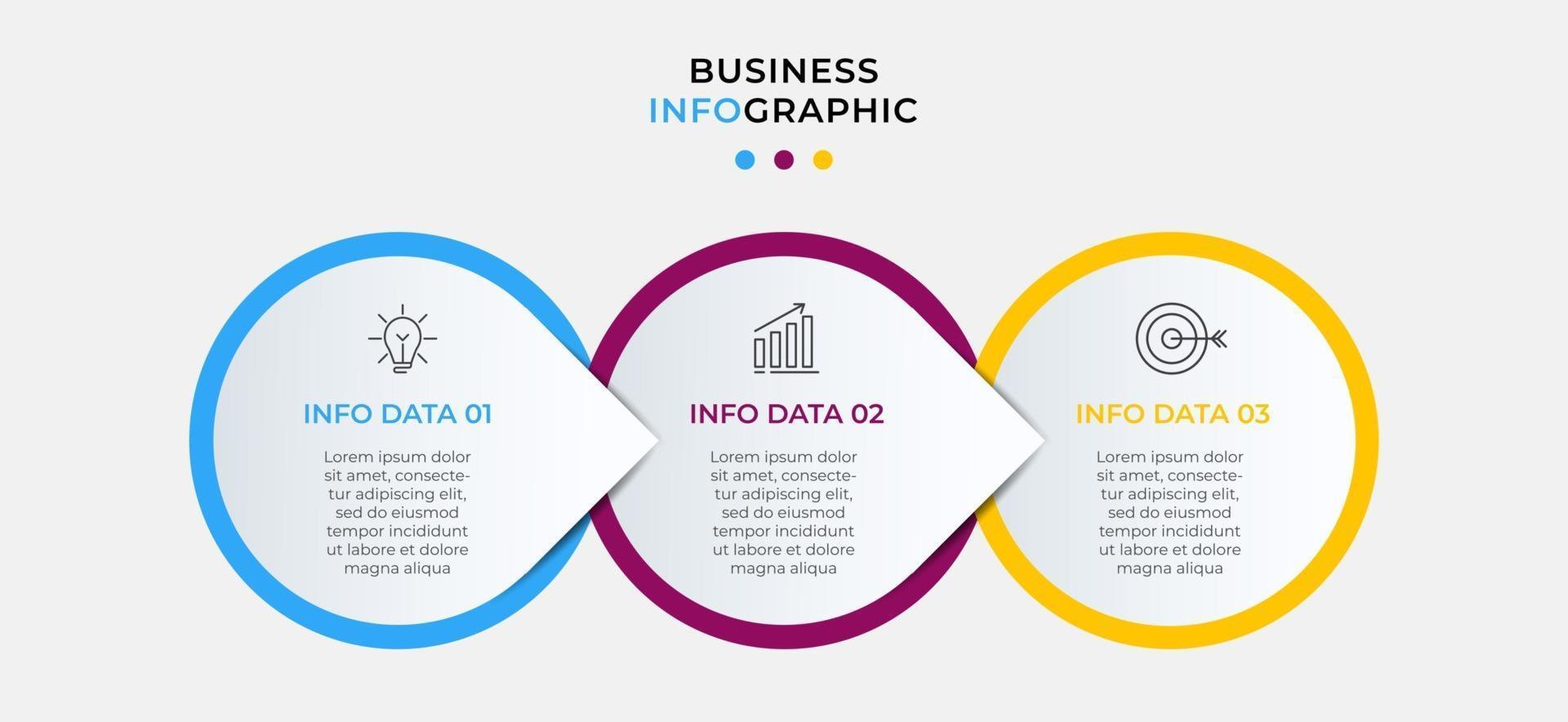 BUSINESS
INFOGRAPHIC

INFO DATA 01

Lorem ipsum dolor sit amet, consectetur adipiscing elit, sed do eiusmod tempor incididunt ut labore et dolore magna aliqua

INFO DATA 02

Lorem ipsum dolor sit amet, consectetur adipiscing elit, sed do eiusmod tempor incididunt ut labore et dolore magna aliqua

INFO DATA 03

Lorem ipsum dolor sit amet, consectetur adipiscing elit, sed do eiusmod tempor incididunt ut labore et dolore magna aliqua