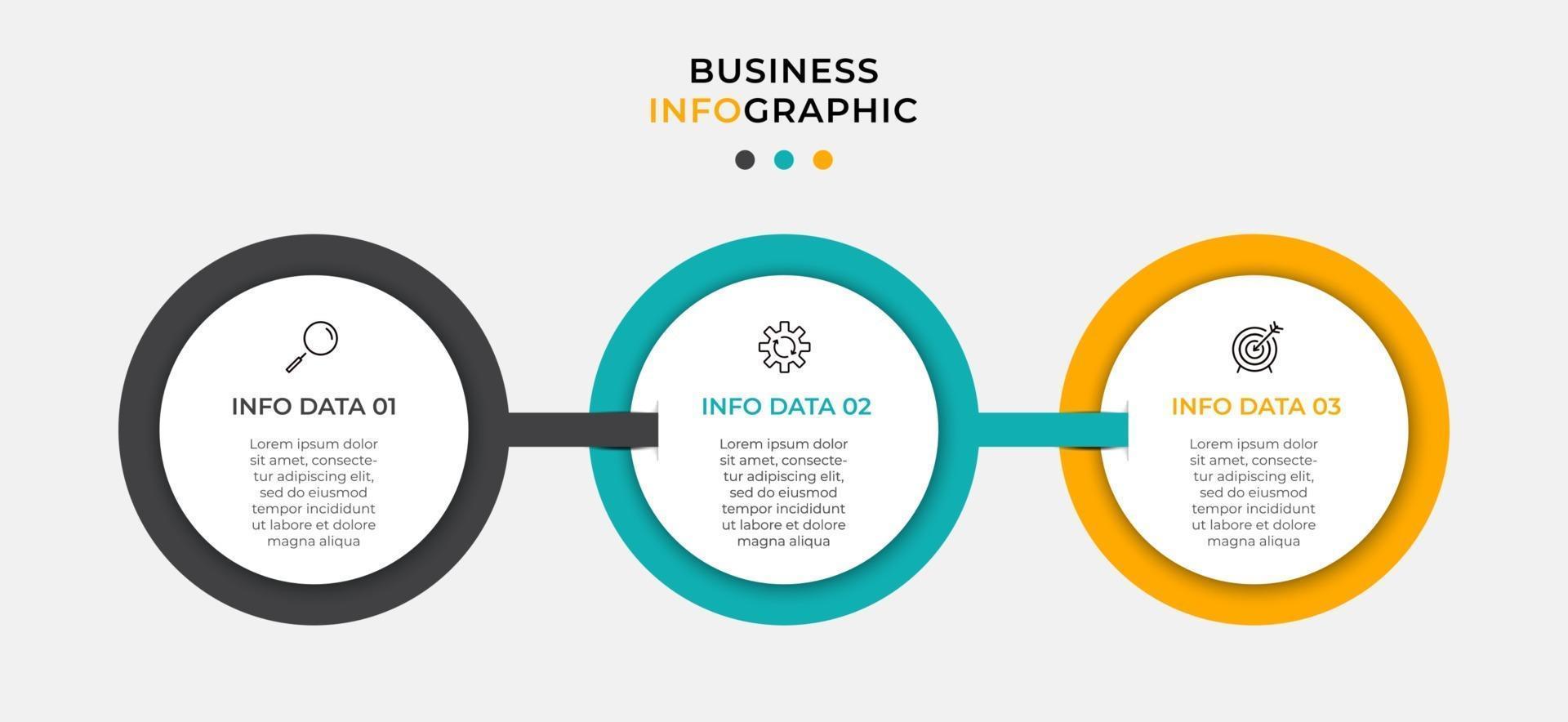 BUSINESS
INFOGRAPHIC

INFO DATA 01

Lorem ipsum dolor sit amet, consectetur adipiscing elit, sed do eiusmod tempor incididunt ut labore et dolore magna aliqua

INFO DATA 02

Lorem ipsum dolor sit amet, consectetur adipiscing elit, sed do eiusmod tempor incididunt ut labore et dolore magna aliqua

INFO DATA 03

Lorem ipsum dolor sit amet, consectetur adipiscing elit, sed do eiusmod tempor incididunt ut labore et dolore magna aliqua