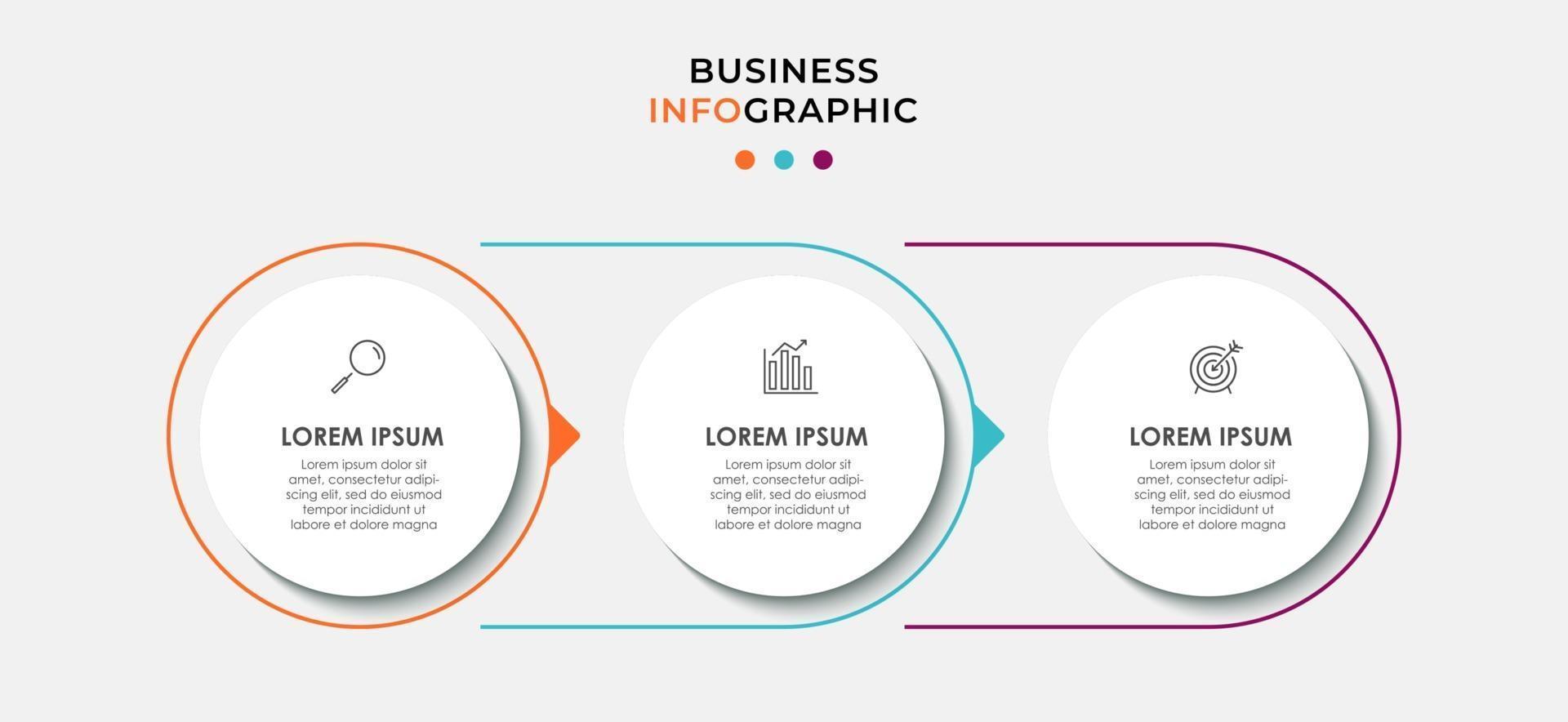 BUSINESS
INFOGRAPHIC

LOREM IPSUM
Lorem ipsum dolor sit amet, consectetur adipiscing elit, sed do eiusmod tempor incididunt ut labore et dolore magna

LOREM IPSUM
Lorem ipsum dolor sit amet, consectetur adipiscing elit, sed do eiusmod tempor incididunt ut labore et dolore magna

LOREM IPSUM
Lorem ipsum dolor sit amet, consectetur adipiscing elit, sed do eiusmod tempor incididunt ut labore et dolore magna