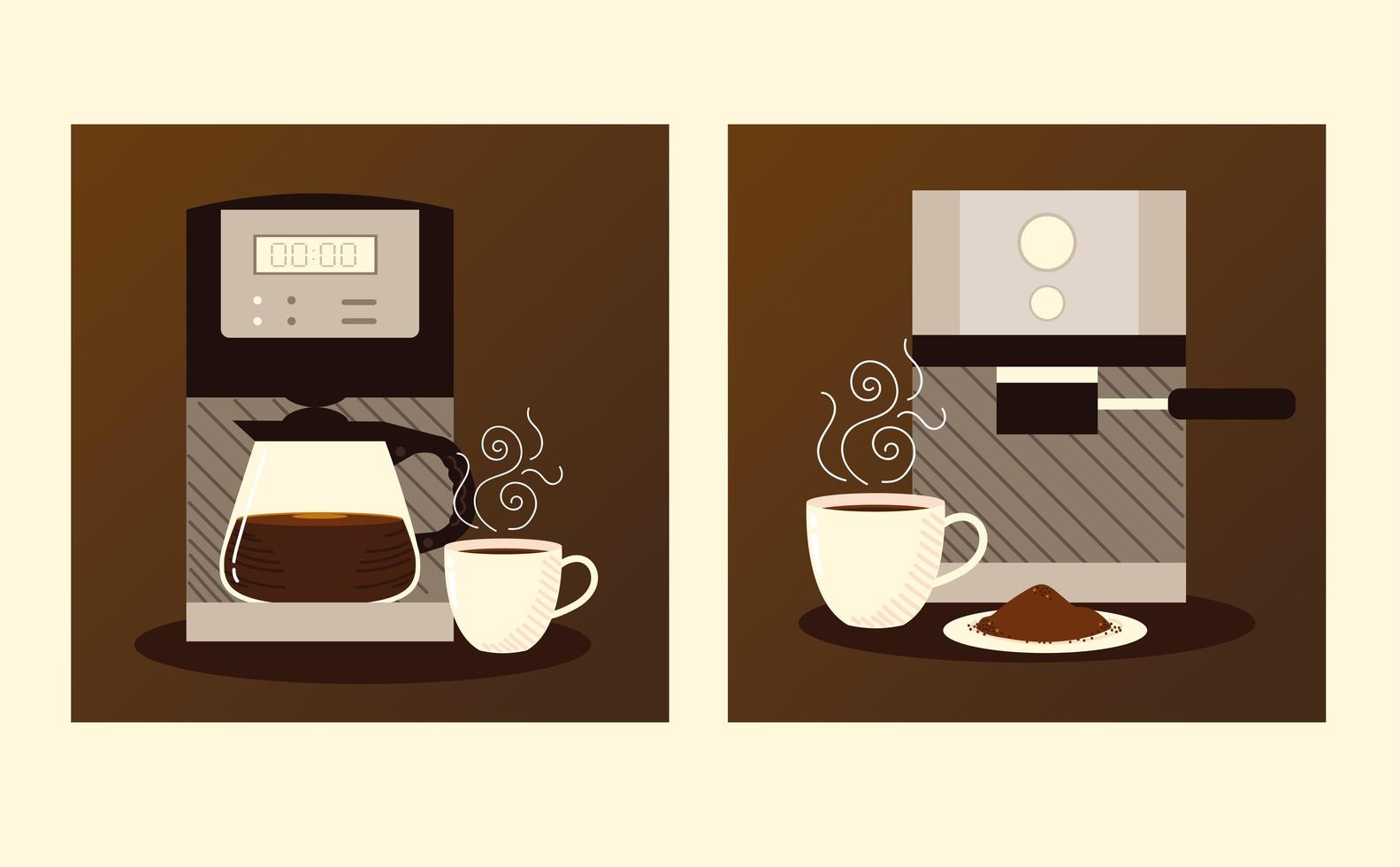 00:00