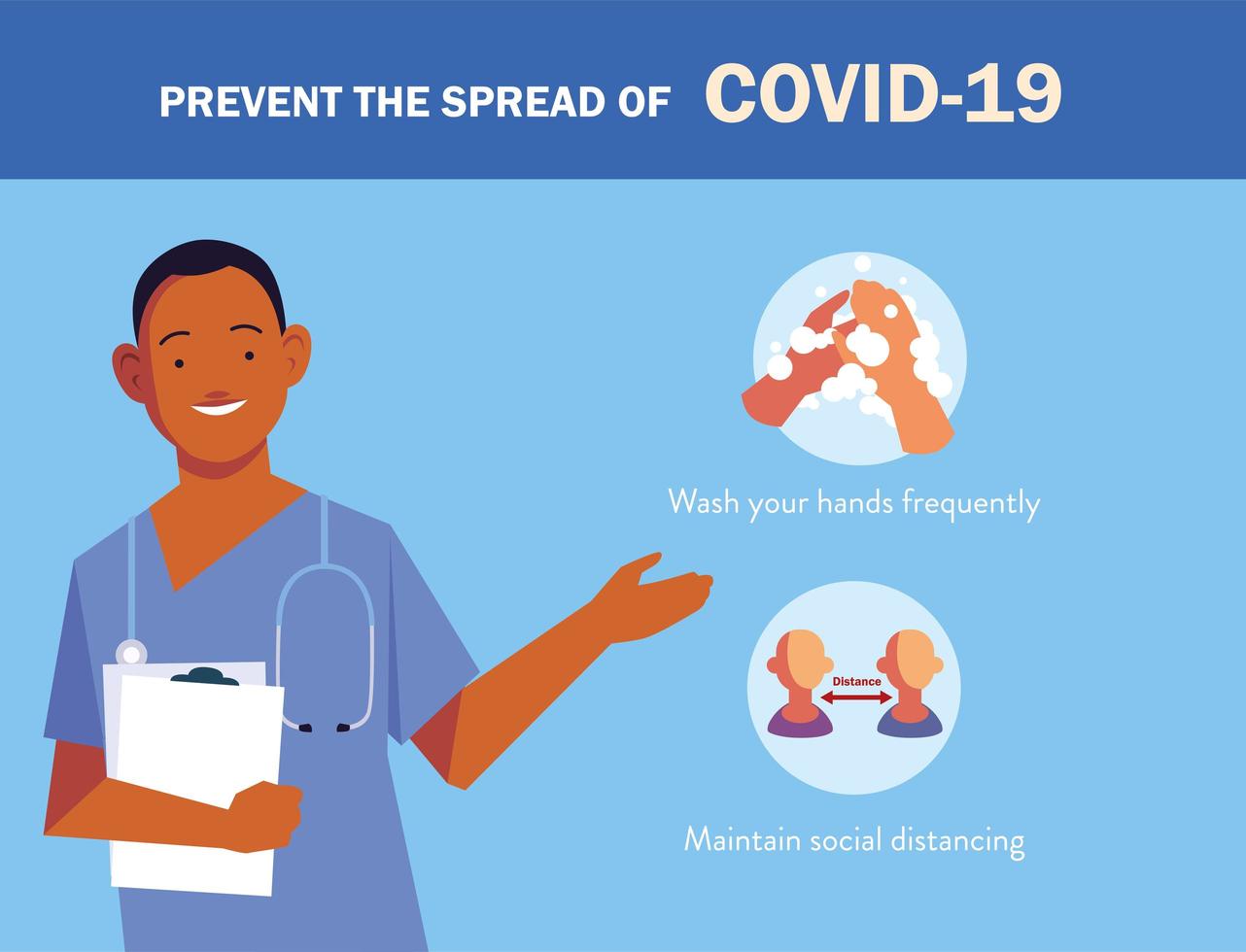 PREVENT THE SPREAD OF COVID-19

Wash your hands frequently

Distance

Maintain social distancing