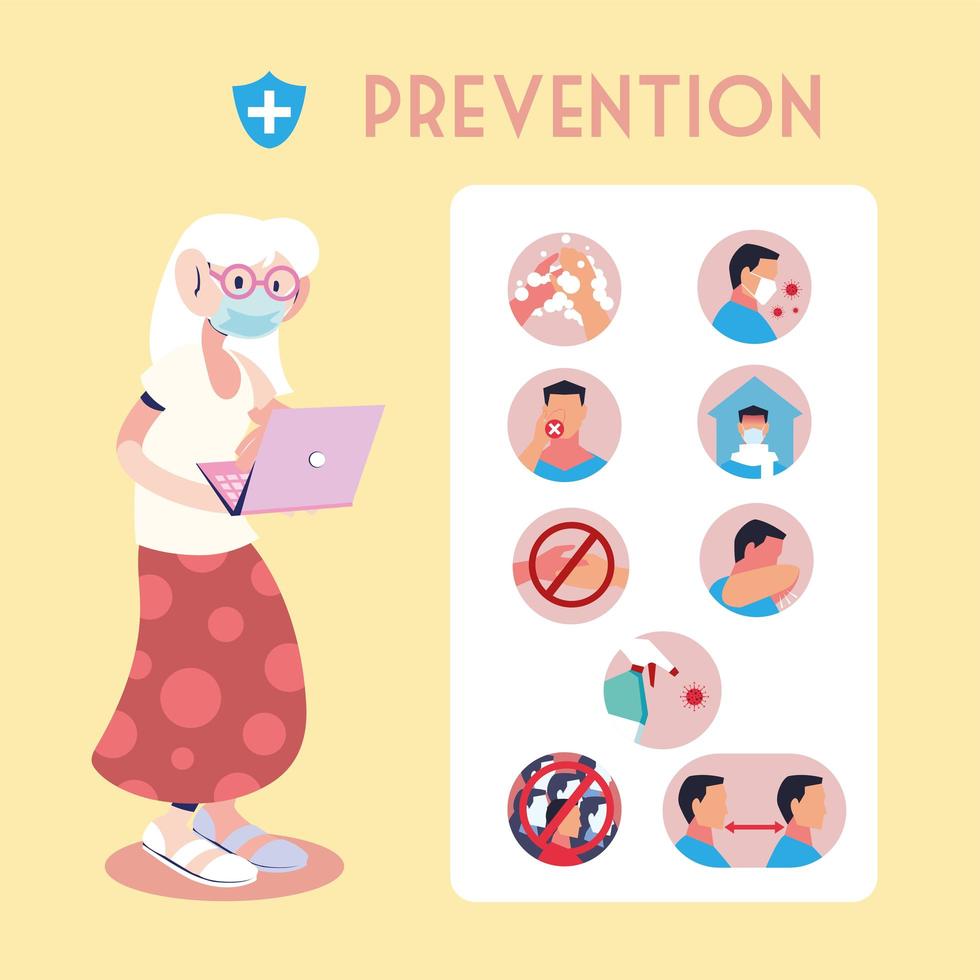 PREVENTION