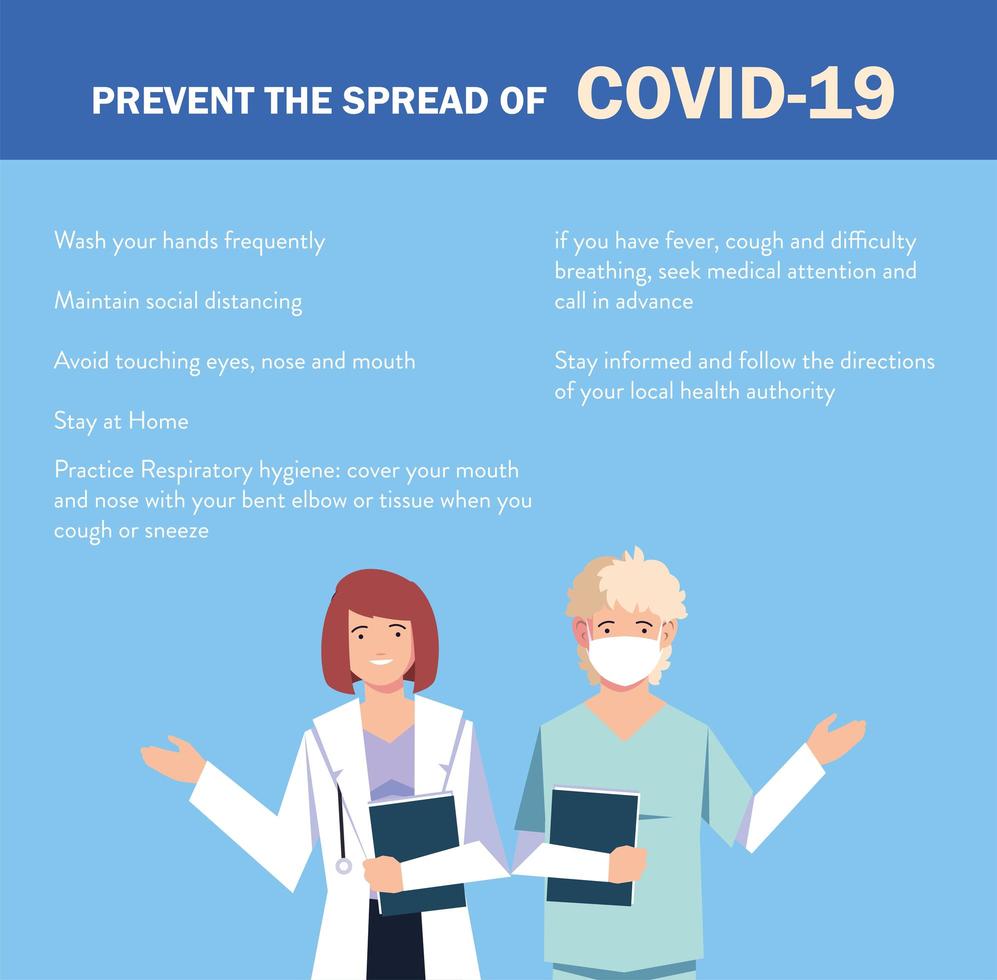 PREVENT THE SPREAD OF COVID-19

Wash your hands frequently

Maintain social distancing

Avoid touching eyes, nose and mouth

Stay at Home

Practice Respiratory hygiene: cover your mouth and nose with your bent elbow or tissue when you cough or sneeze

if you have fever, cough and difficulty breathing, seek medical attention and call in advance

Stay informed and follow the directions of your local health authority