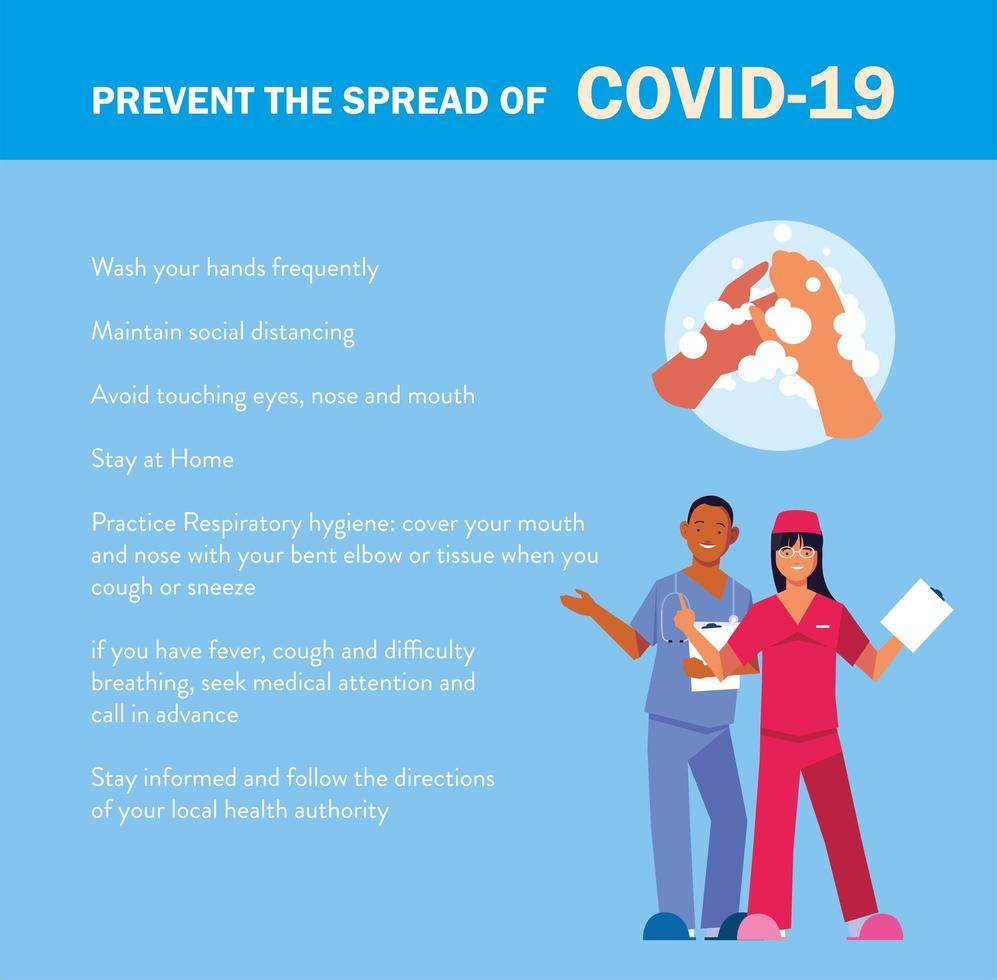 PREVENT THE SPREAD OF COVID-19

Wash your hands frequently

Maintain social distancing

Avoid touching eyes, nose and mouth

Stay at Home

Practice Respiratory hygiene: cover your mouth and nose with your bent elbow or tissue when you cough or sneeze

if you have fever, cough and difficulty breathing, seek medical attention and call in advance

Stay informed and follow the directions of your local health authority