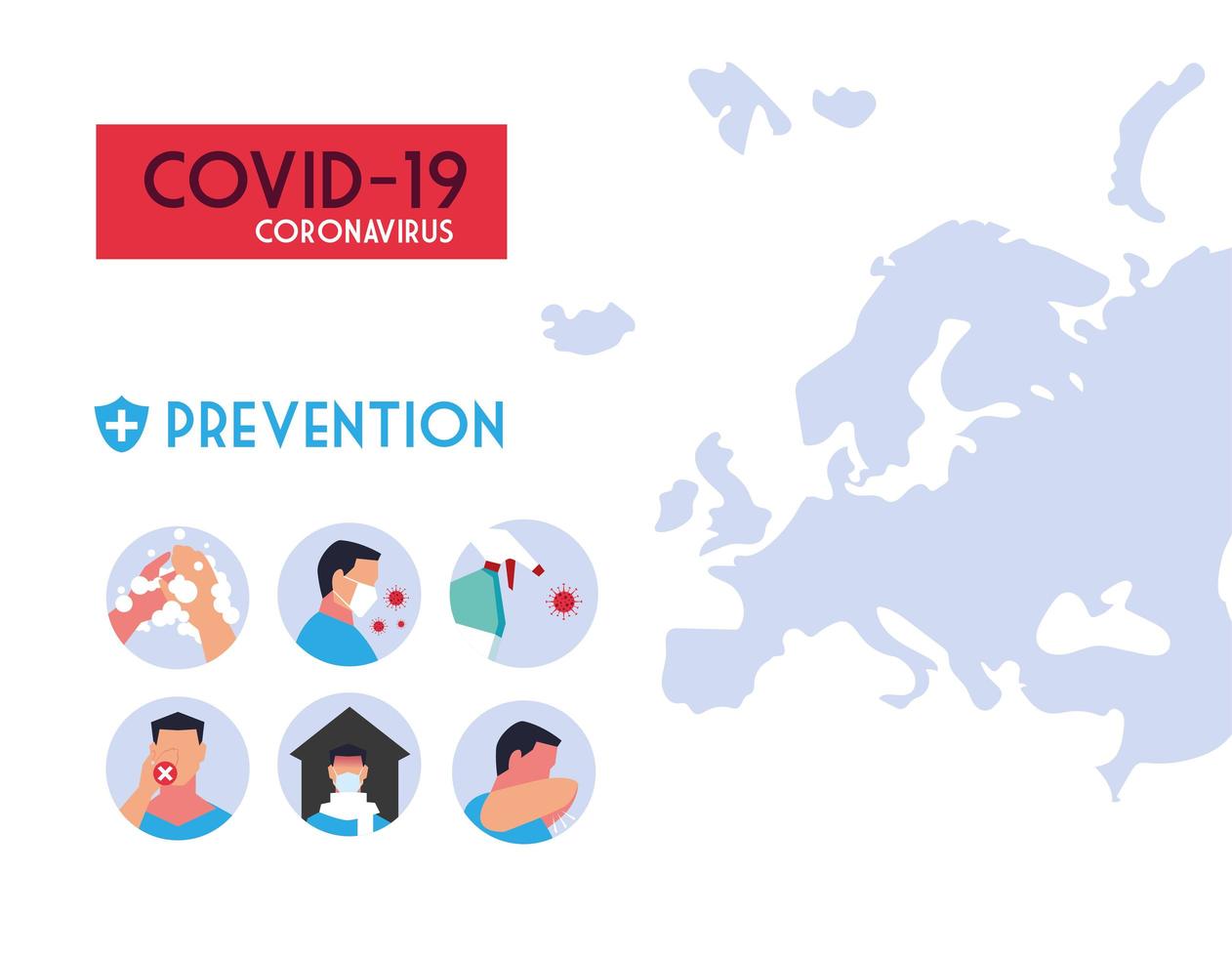 COVID-19
CORONAVIRUS

PREVENTION