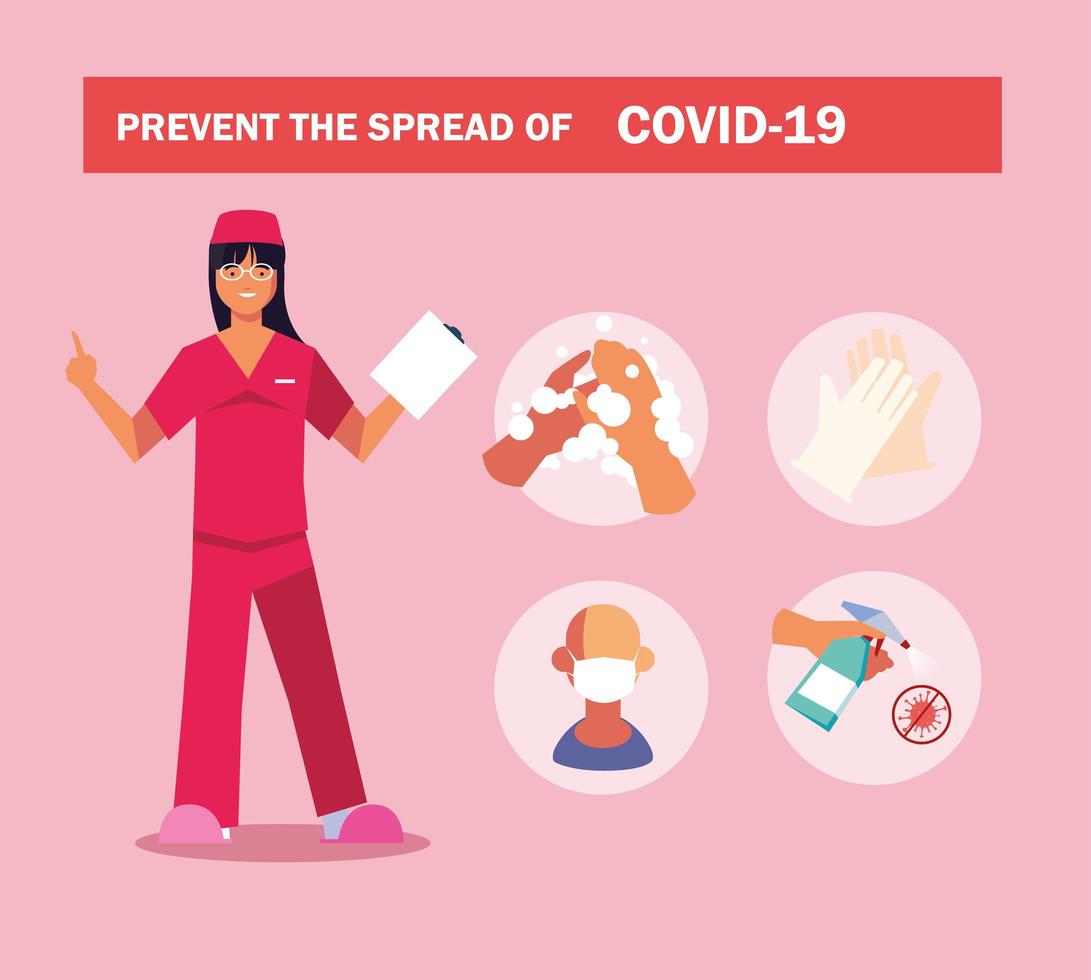 PREVENT THE SPREAD OF COVID-19