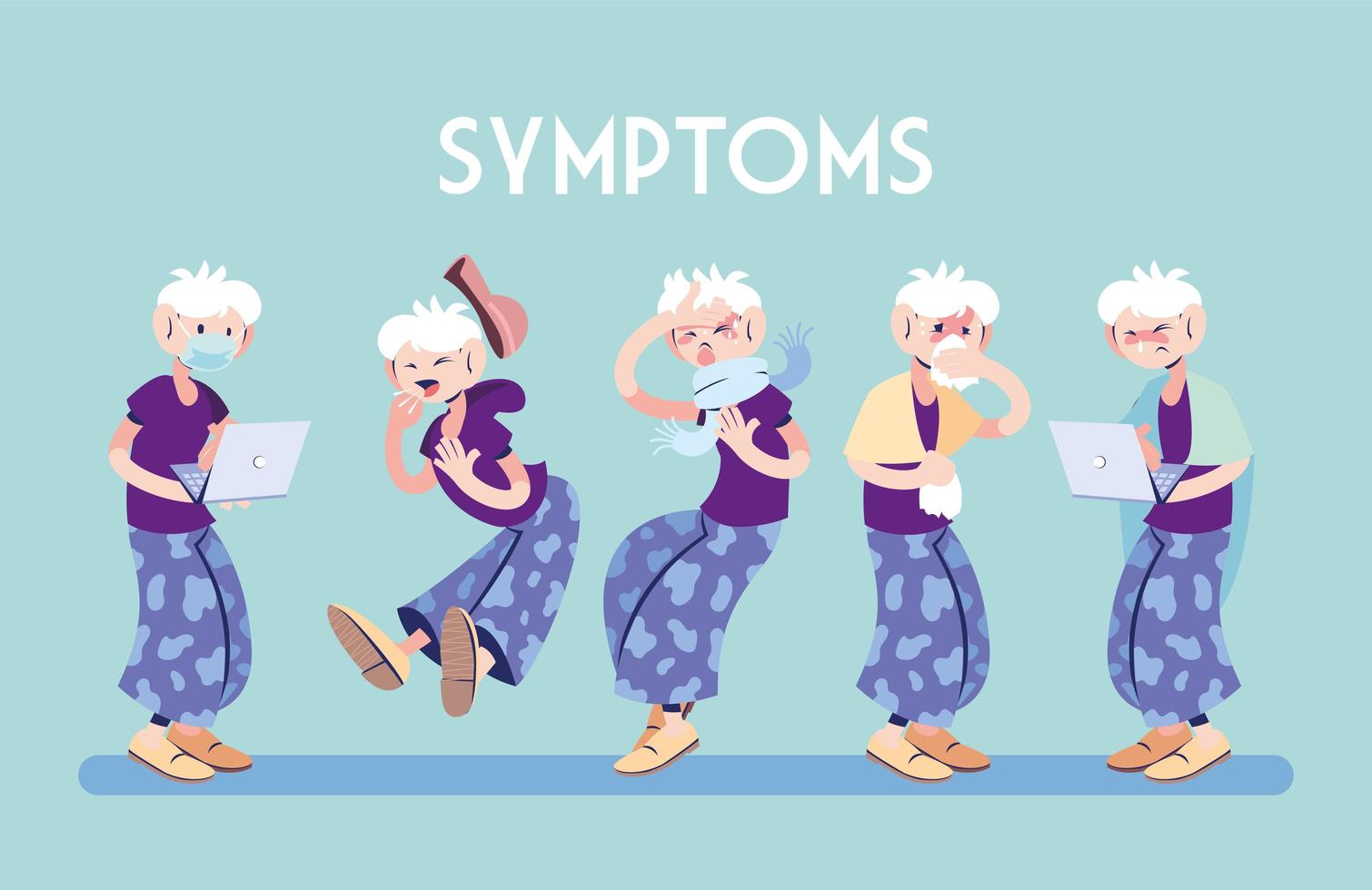 SYMPTOMS