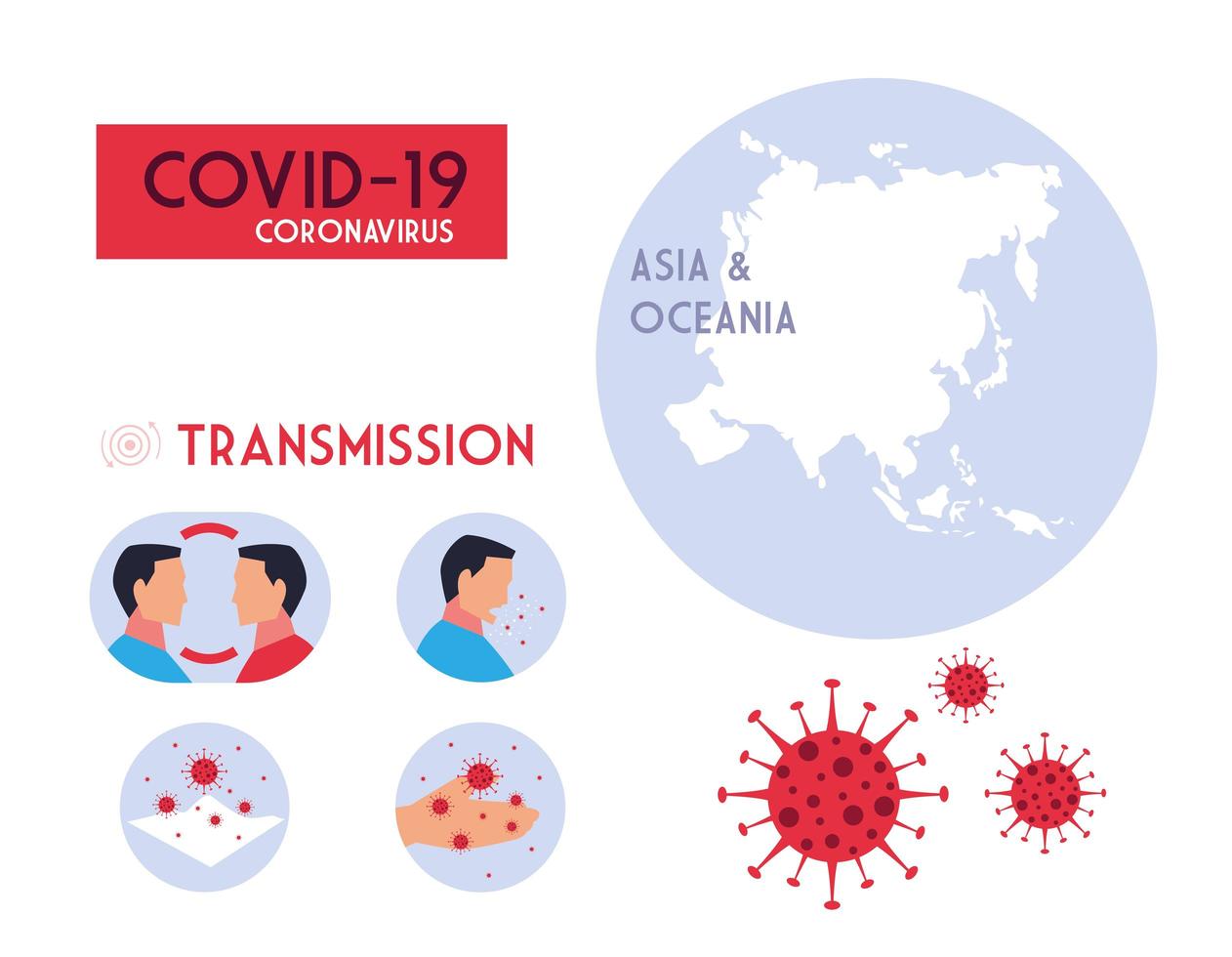 COVID-19
CORONAVIRUS

ASIA &
OCEANIA

TRANSMISSION