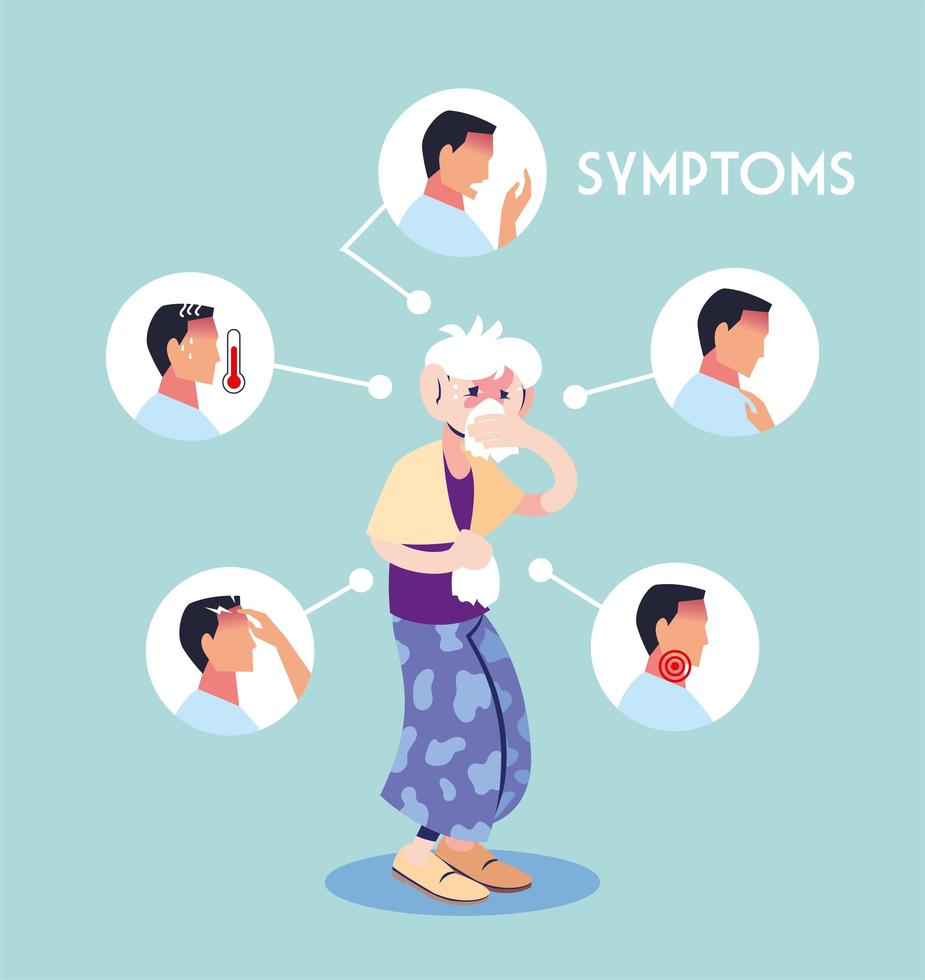 SYMPTOMS