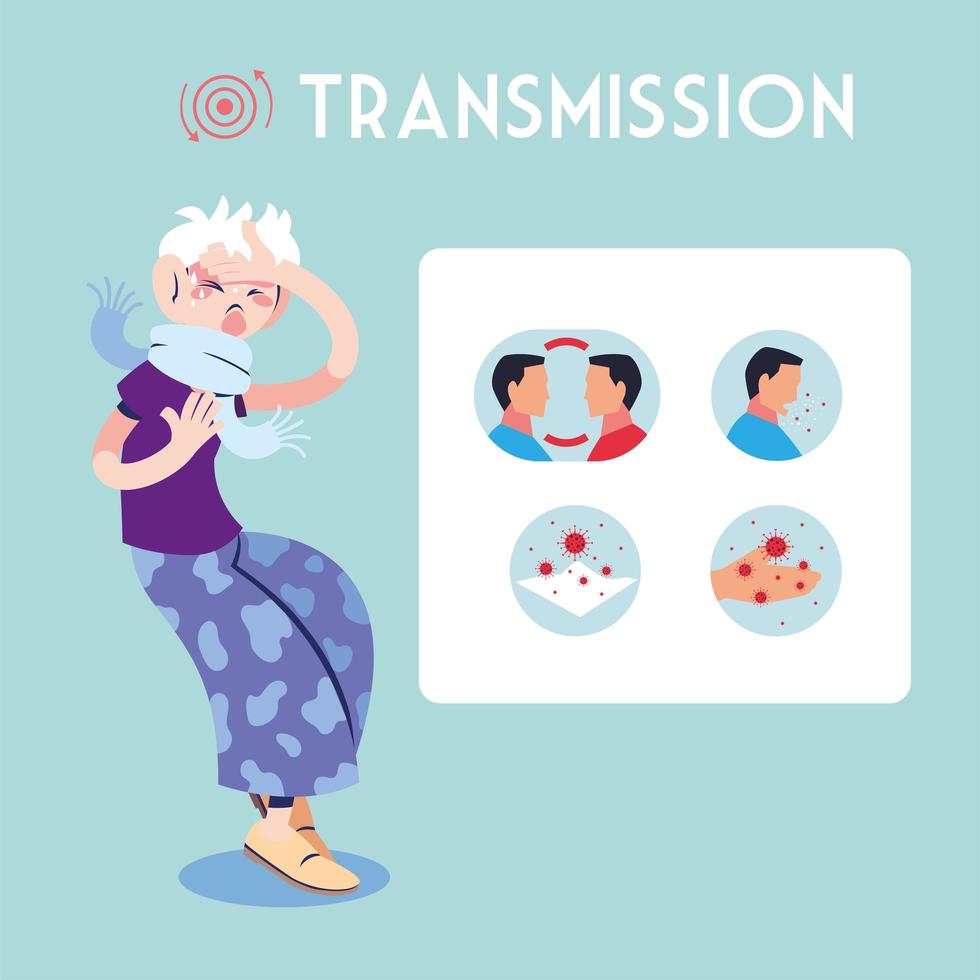 TRANSMISSION