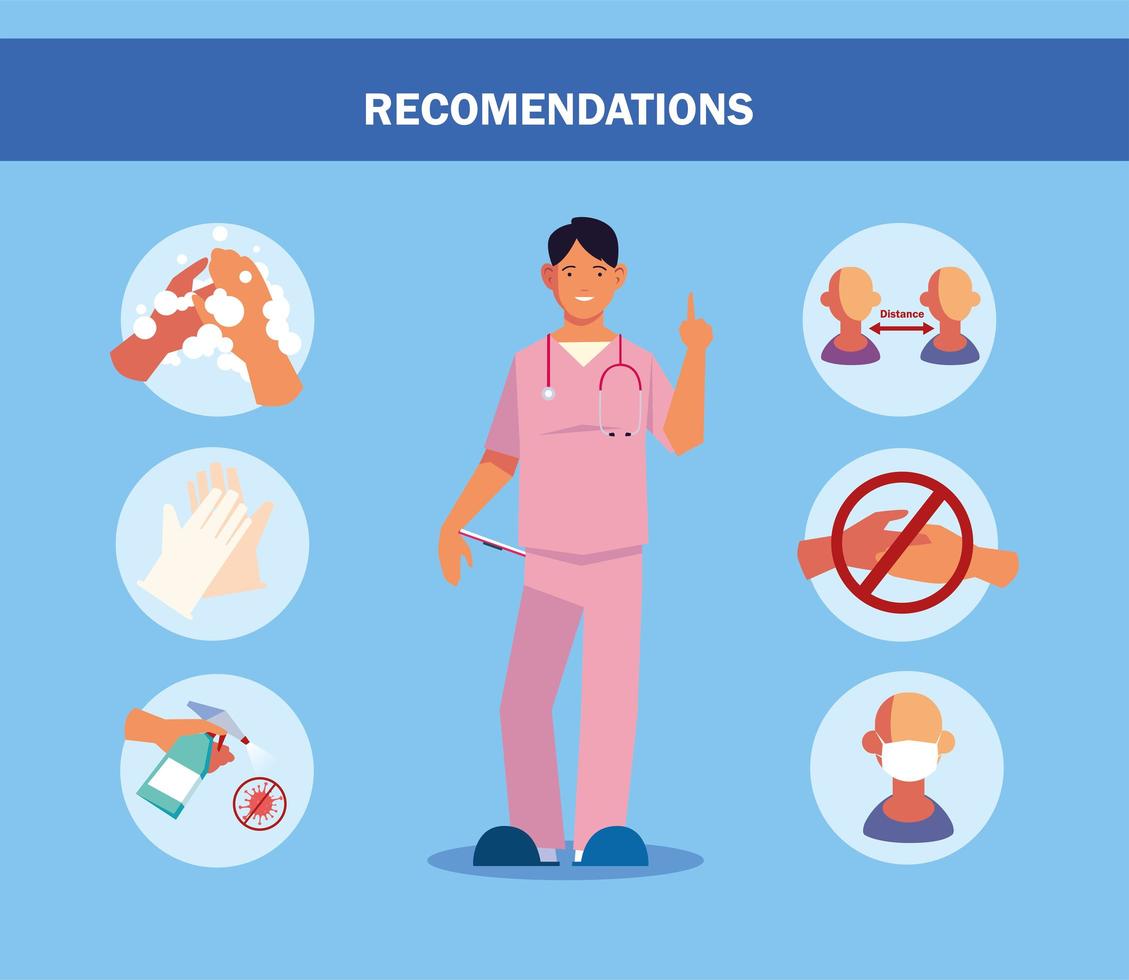 RECOMENDATIONS

Distance