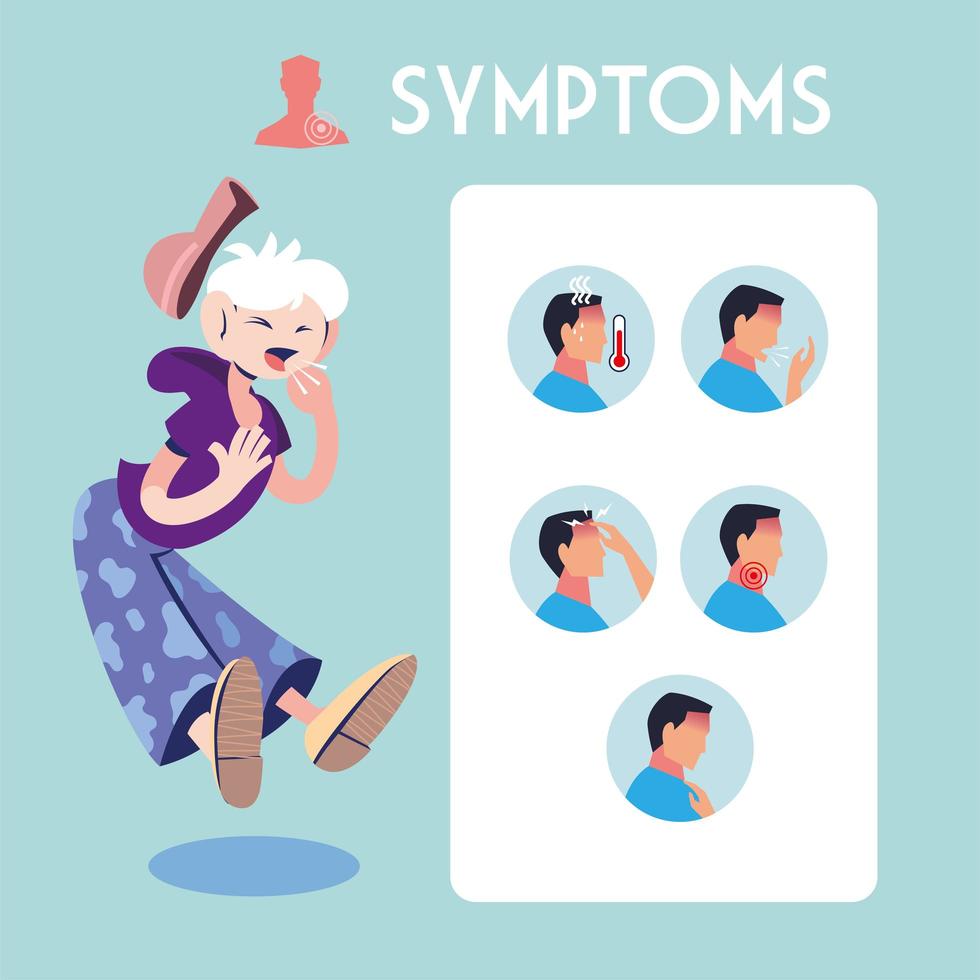 SYMPTOMS