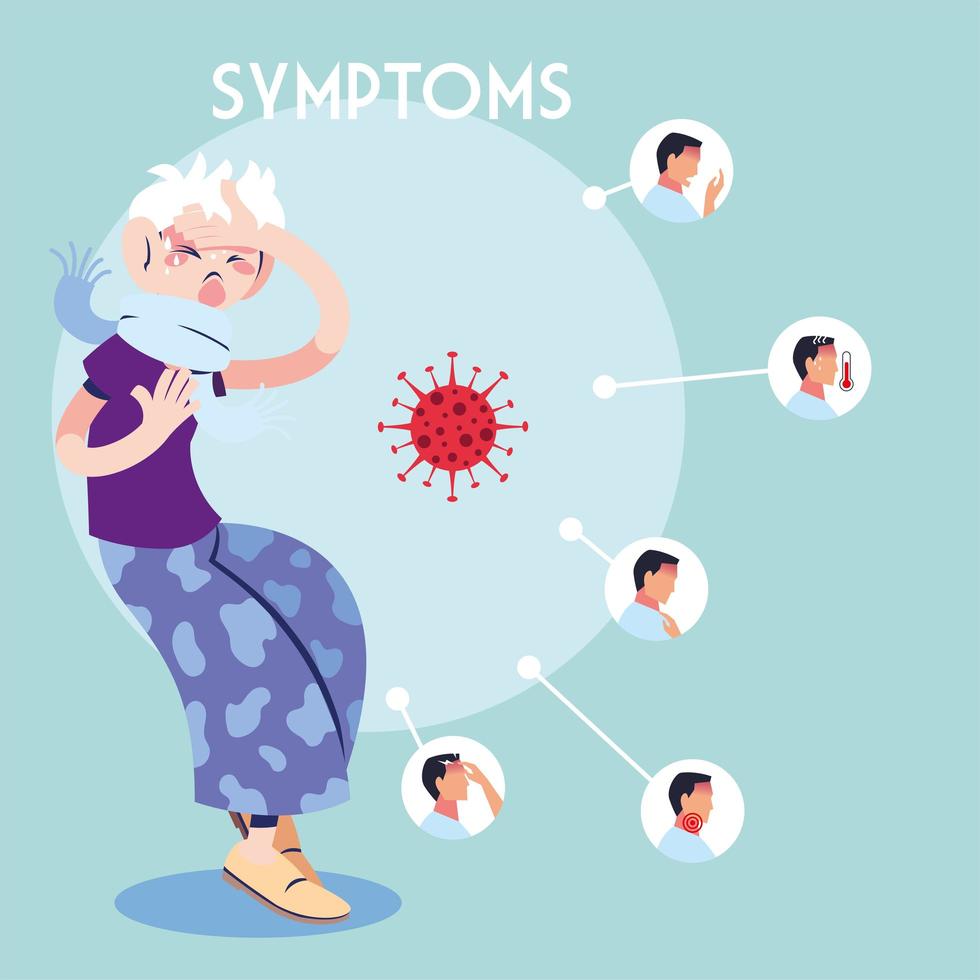 SYMPTOMS