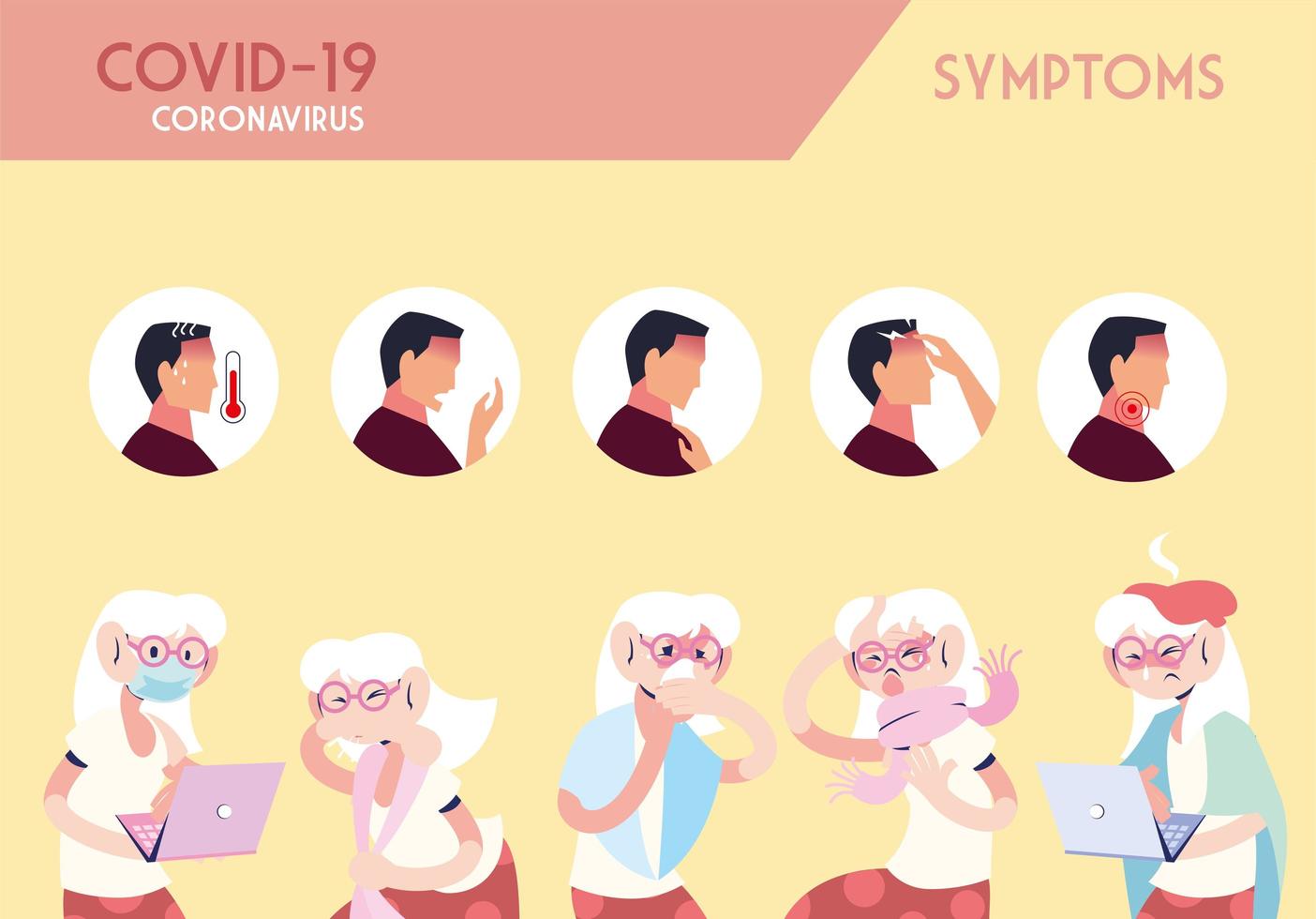 COVID-19
CORONAVIRUS

SYMPTOMS