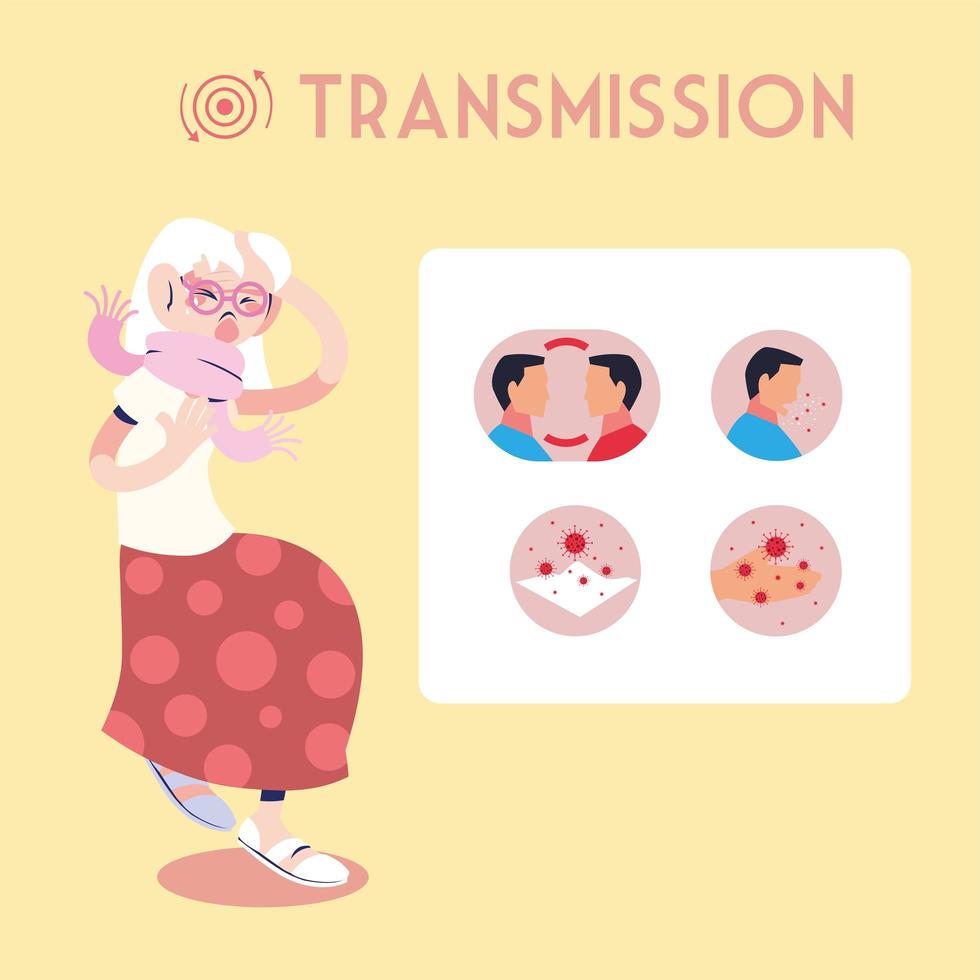 TRANSMISSION