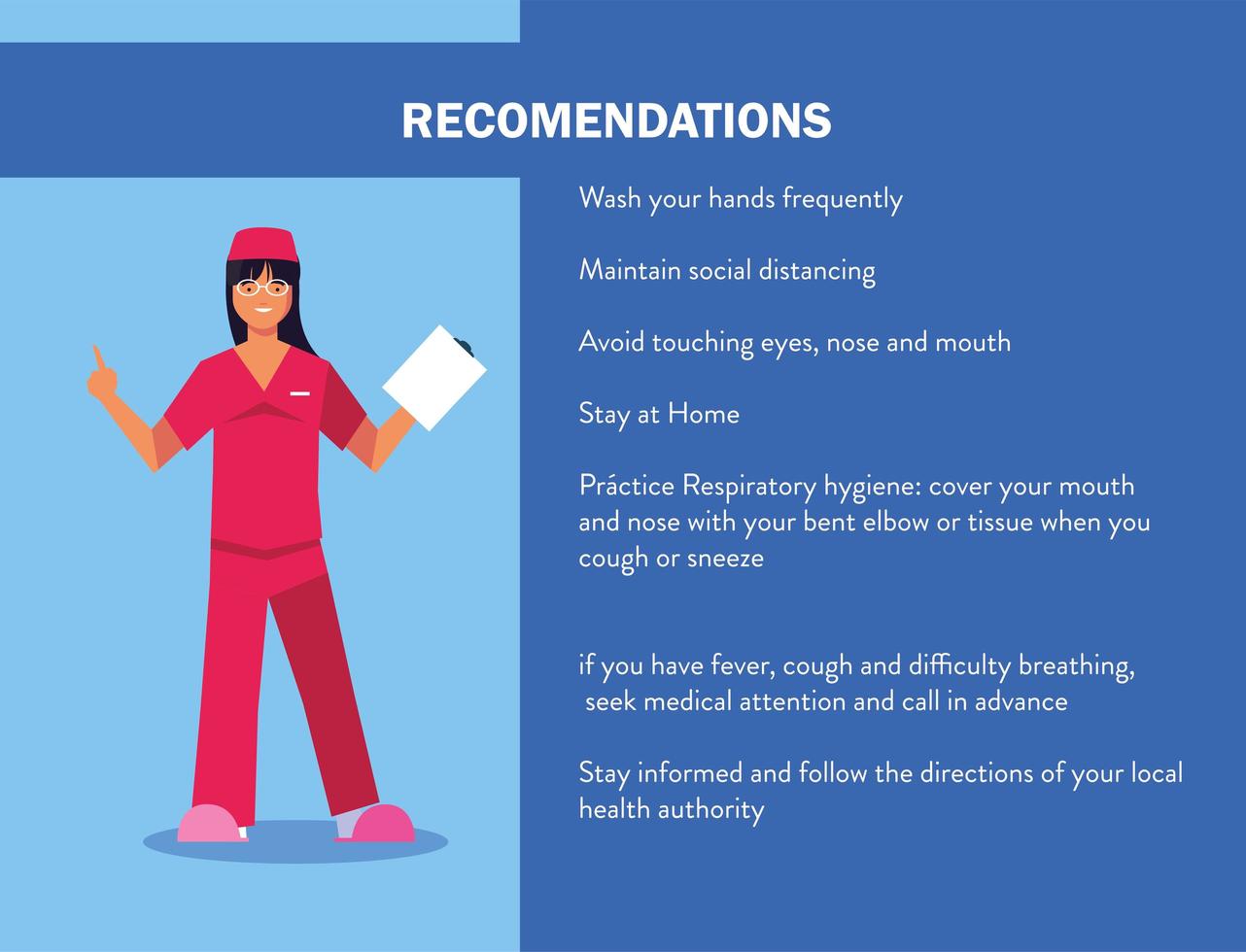 RECOMENDATIONS

Wash your hands frequently

Maintain social distancing

Avoid touching eyes, nose and mouth

Stay at Home

Práctice Respiratory hygiene: cover your mouth and nose with your bent elbow or tissue when you cough or sneeze

if you have fever, cough and difficulty breathing, seek medical attention and call in advance

Stay informed and follow the directions of your local health authority