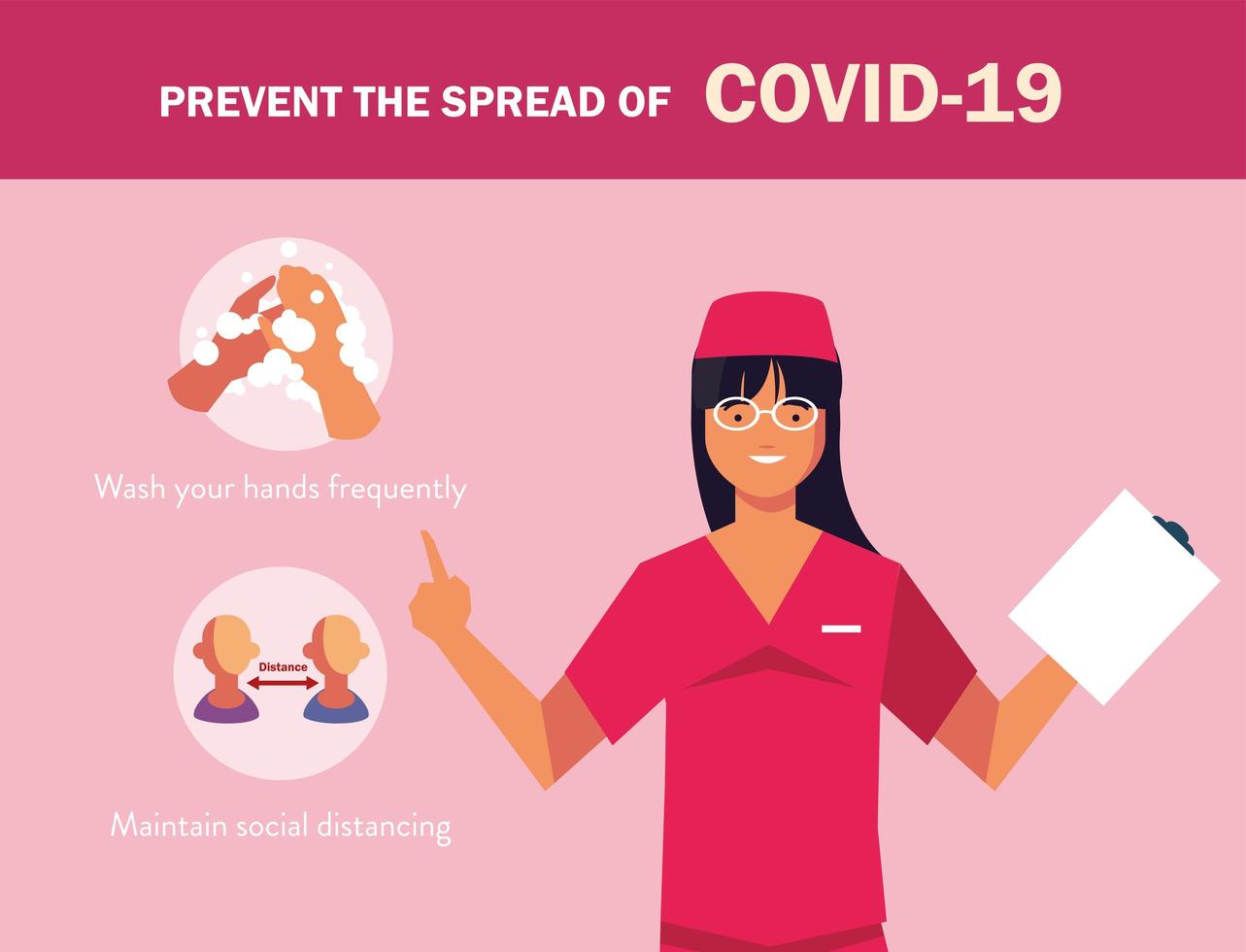 PREVENT THE SPREAD OF COVID-19

Wash your hands frequently

Distance

Maintain social distancing