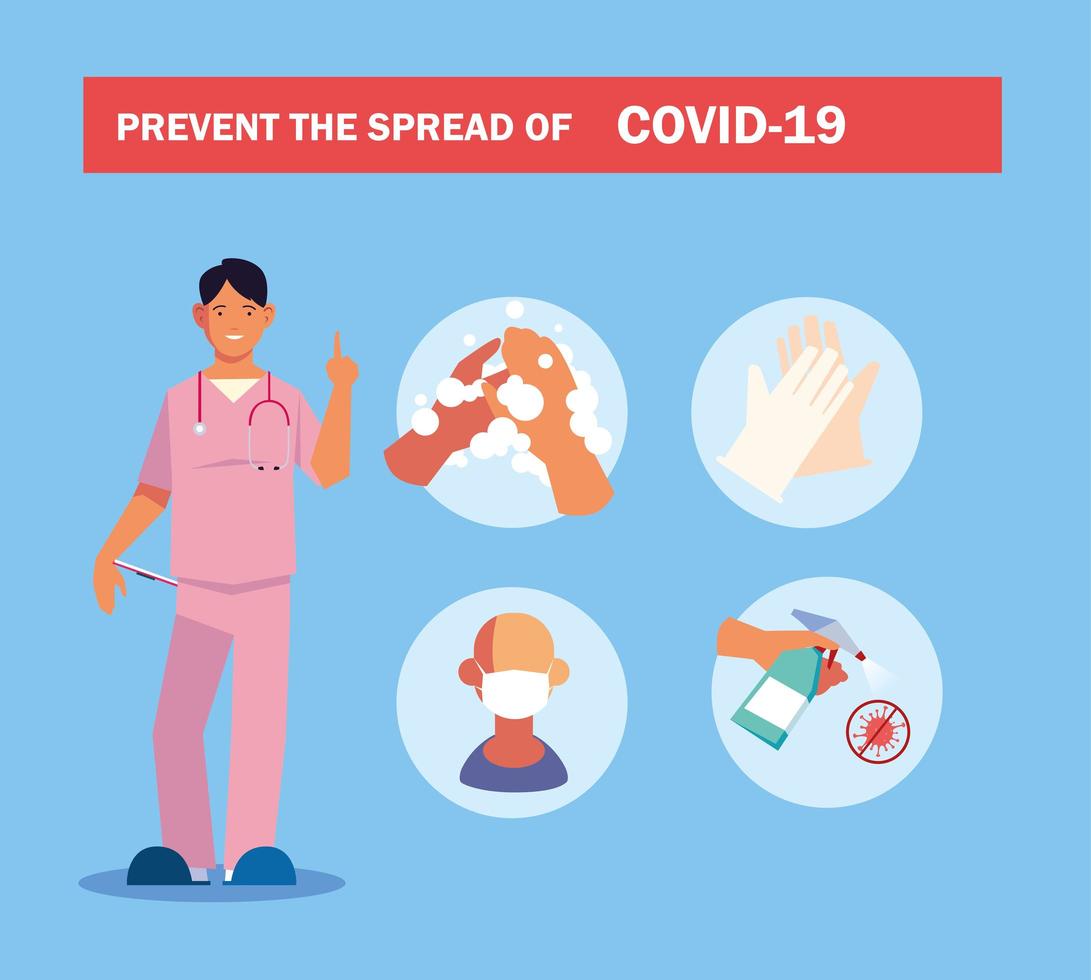 PREVENT THE SPREAD OF COVID-19