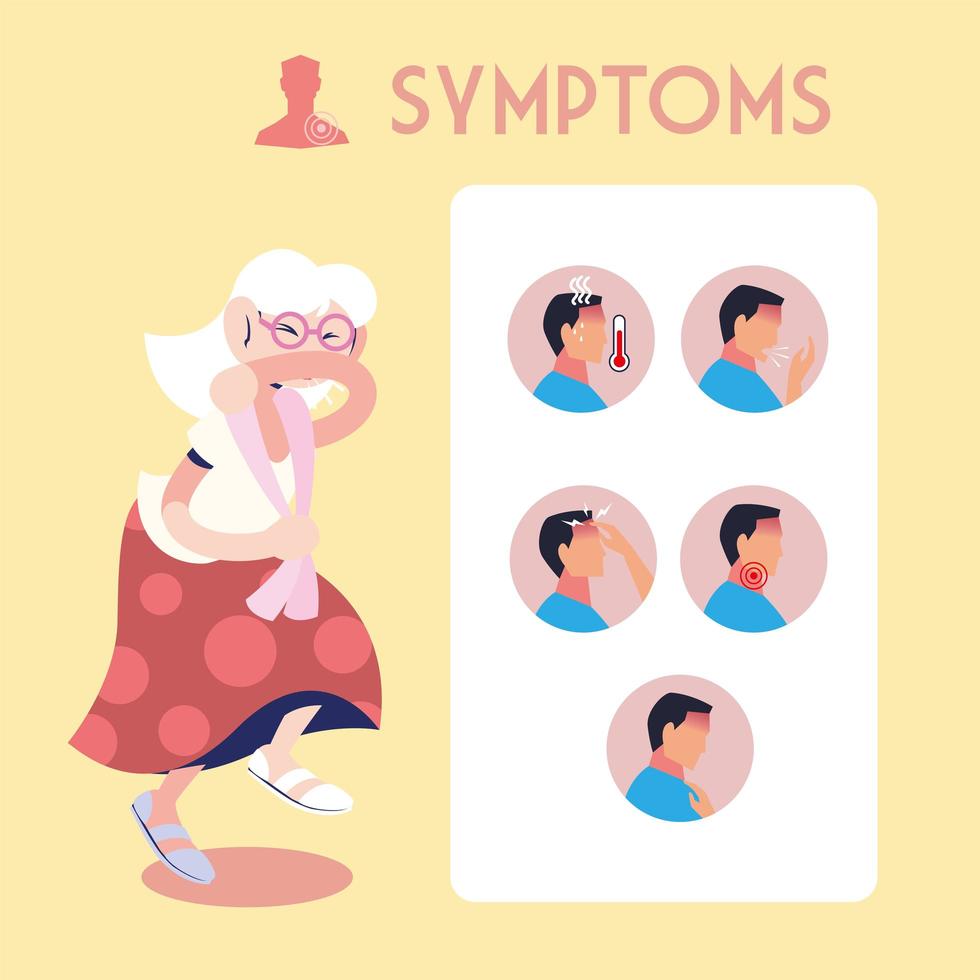 SYMPTOMS