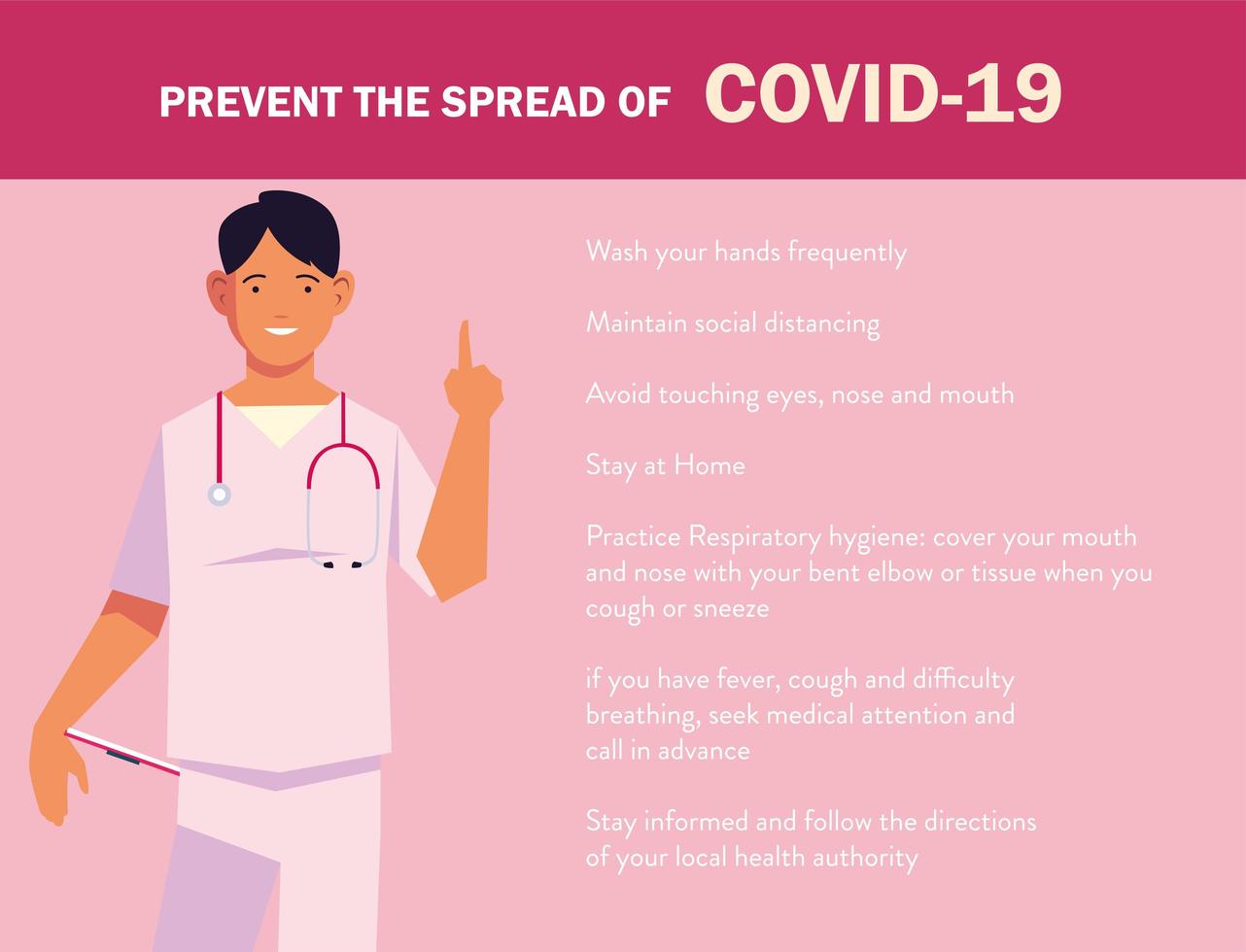 PREVENT THE SPREAD OF COVID-19

Wash your hands frequently

Maintain social distancing

Avoid touching eyes, nose and mouth

Stay at Home

Practice Respiratory hygiene: cover your mouth and nose with your bent elbow or tissue when you cough or sneeze

if you have fever, cough and difficulty breathing, seek medical attention and call in advance

Stay informed and follow the directions of your local health authority