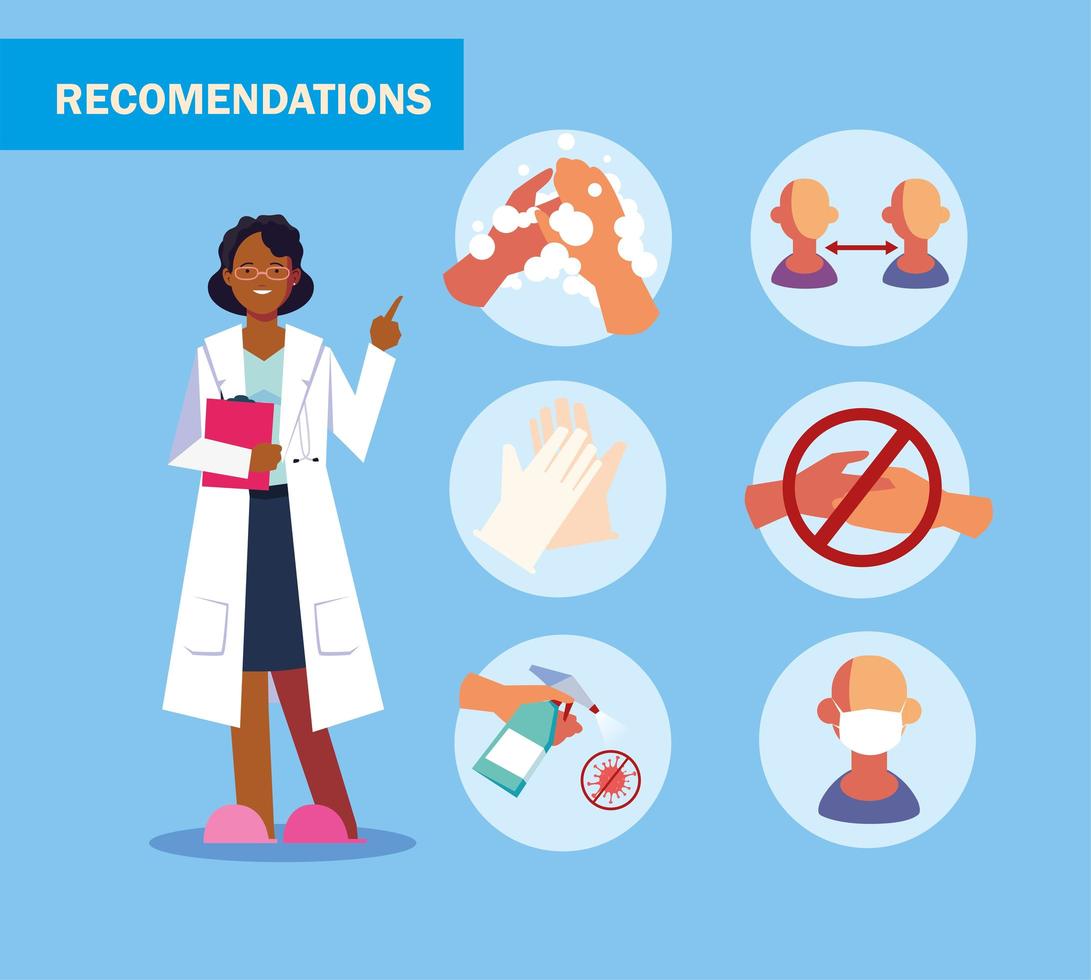 RECOMENDATIONS