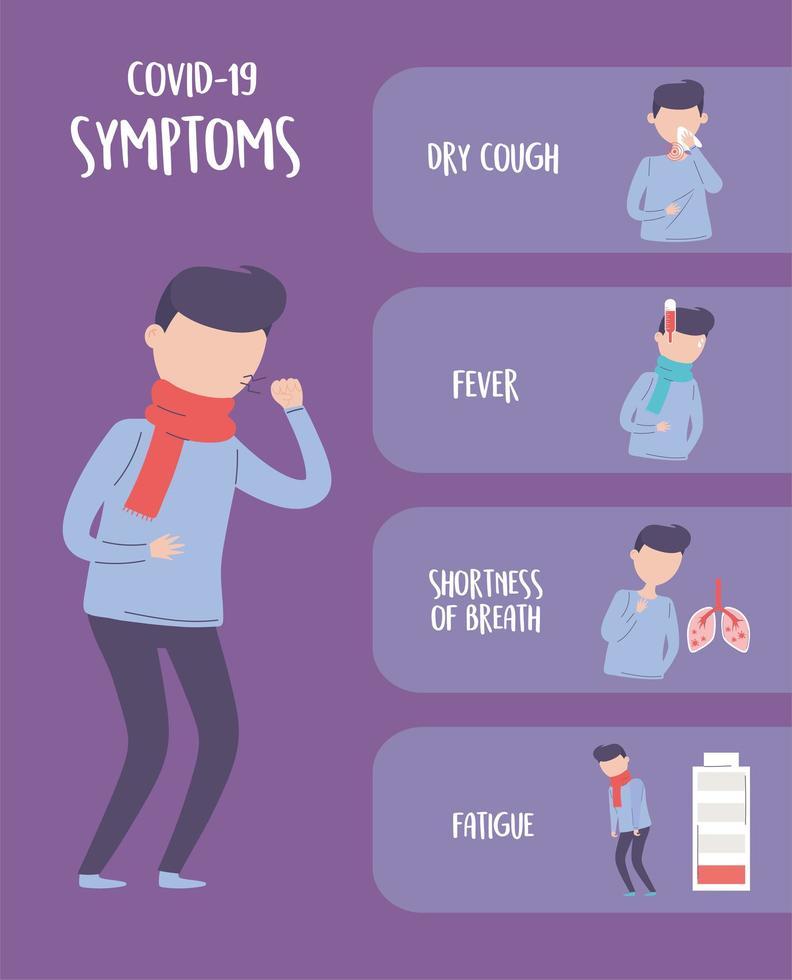 COVID-19
SYMPTOMS

DRY COUGH

FEVER

SHORTNESS OF BREATH

FATIGUE