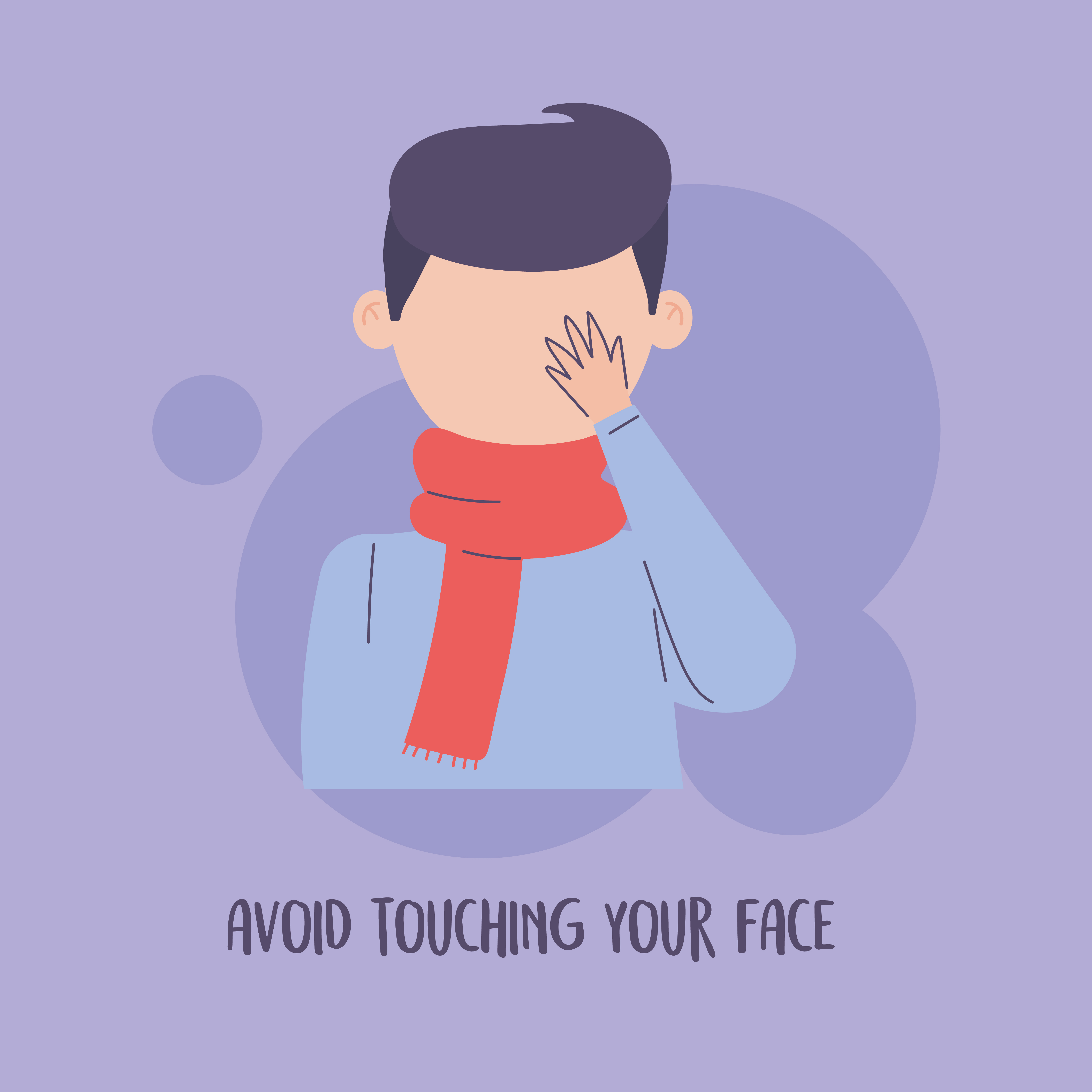 AVOID TOUCHING YOUR FACE