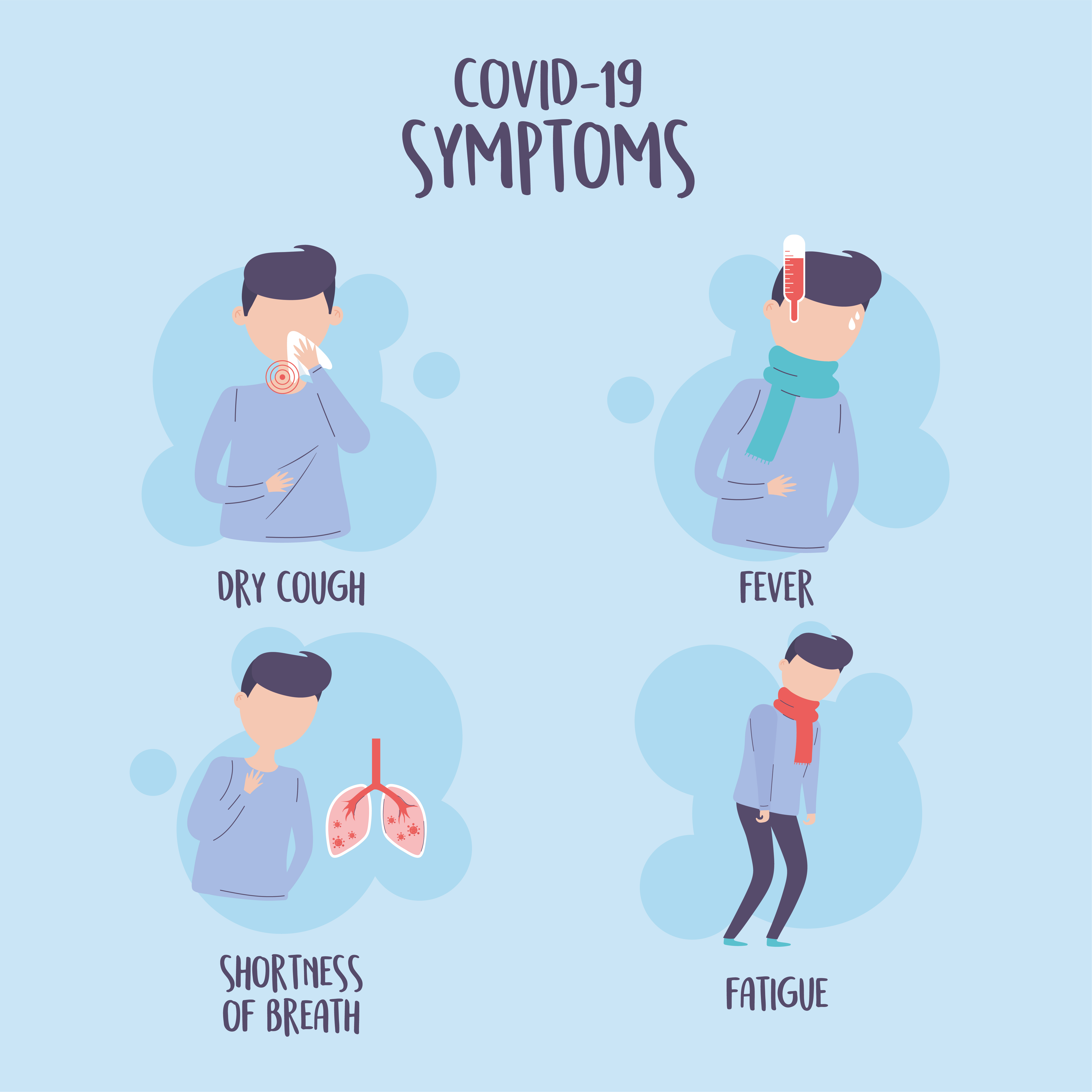 COVID-19
SYMPTOMS

DRY COUGH

FEVER

SHORTNESS OF BREATH

FATIGUE