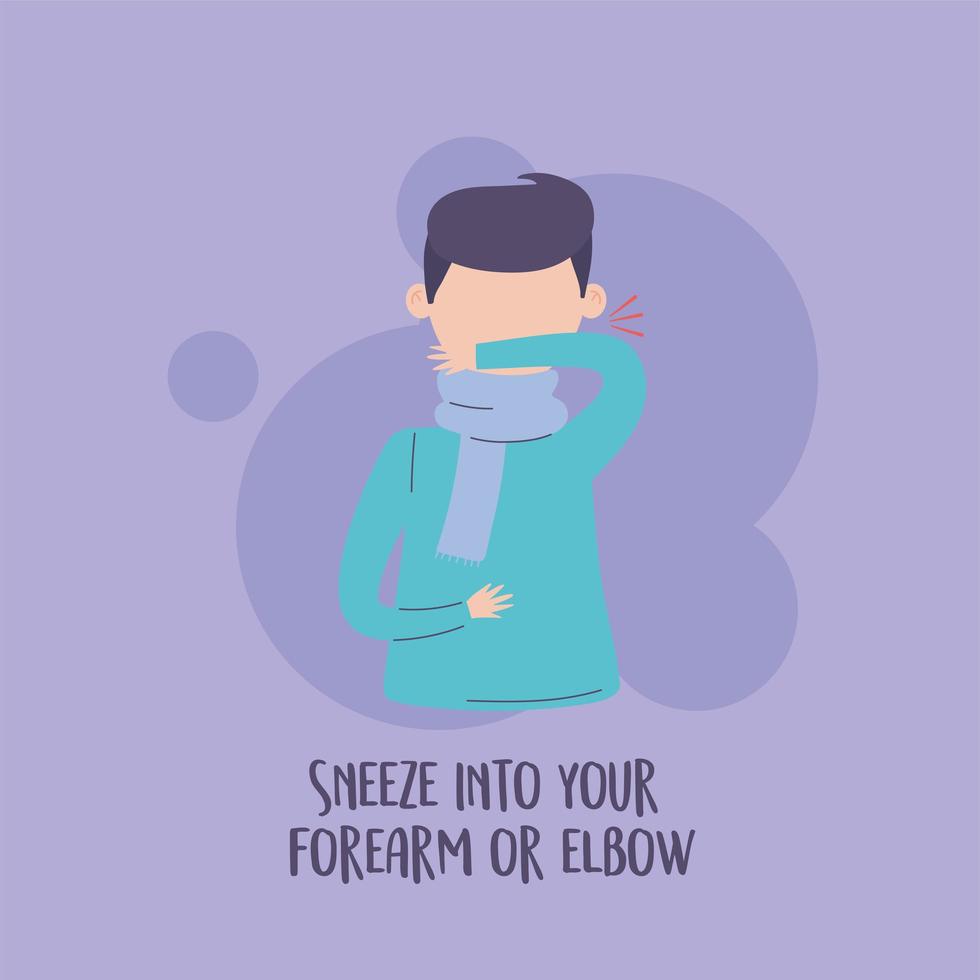 SNEEZE INTO YOUR FOREARM OR ELBOW