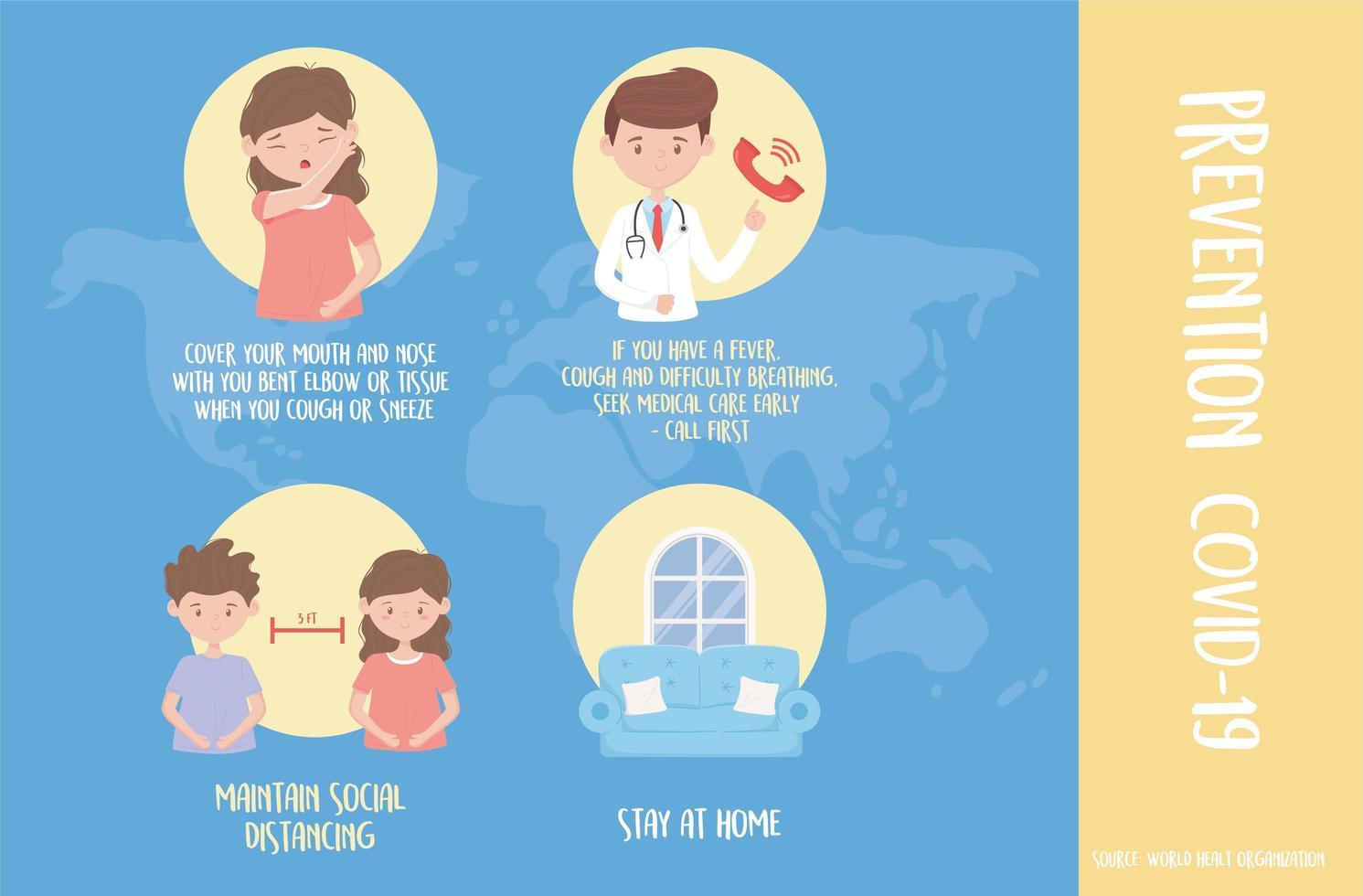 COVER YOUR MOUTH AND NOSE WITH YOU BENT ELBOW OR TISSUE WHEN YOU COUGH OR SNEEZE

IF YOU HAVE A FEVER, COUGH AND DIFFICULTY BREATHING, SEEK MEDICAL CARE EARLY - CALL FIRST

3 FT

MAINTAIN SOCIAL DISTANCING

STAY AT HOME

PREVENTION COVID-19

SOURCE: WORLD HEALT ORGANIZATION