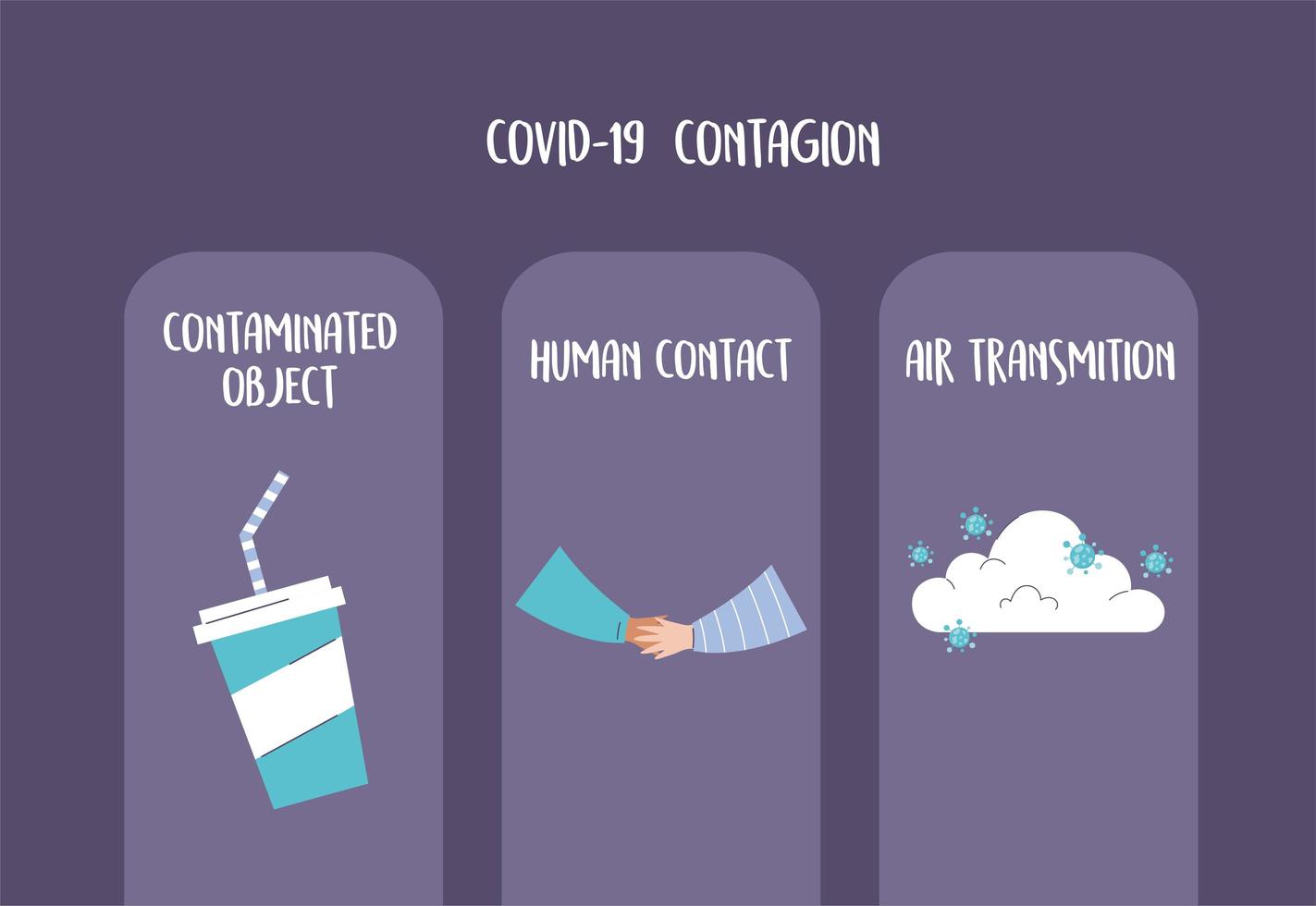 COVID-19 CONTAGION

CONTAMINATED OBJECT

HUMAN CONTACT

AIR TRANSMITION