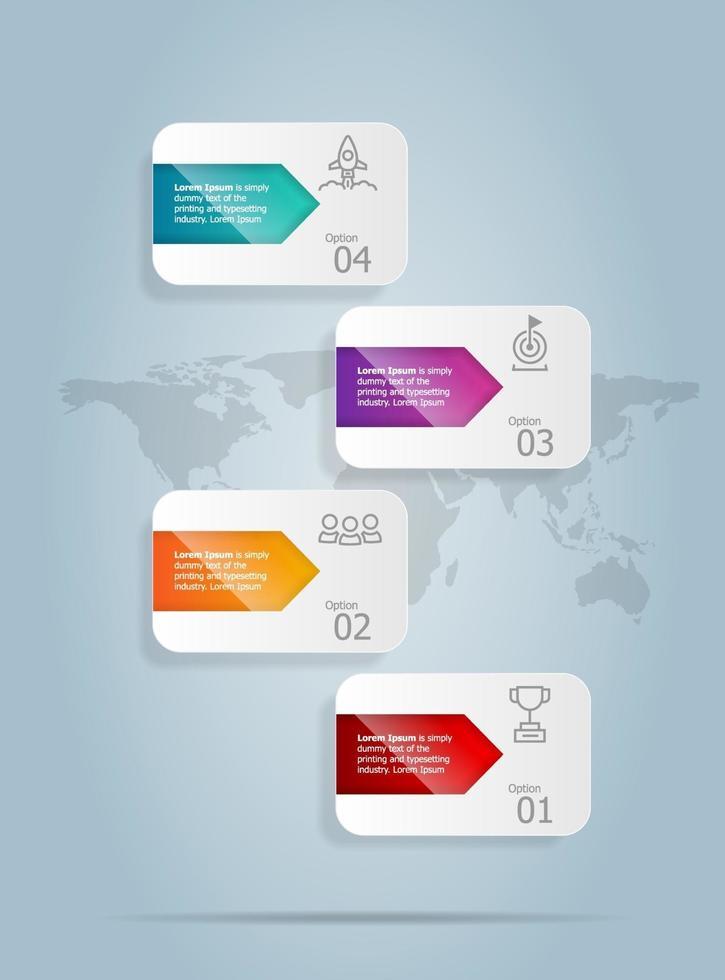 Lorem Ipsum is simply dummy text of the printing and typesetting industry. Lorem Ipsum

Option
04

Lorem Ipsum is simply dummy text of the printing and typesetting industry. Lorem Ipsum

Option
03

Lorem Ipsum is simply dummy text of the printing and typesetting industry. Lorem Ipsum

Option
02

Lorem Ipsum is simply dummy text of the printing and typesetting industry. Lorem Ipsum

Option
01