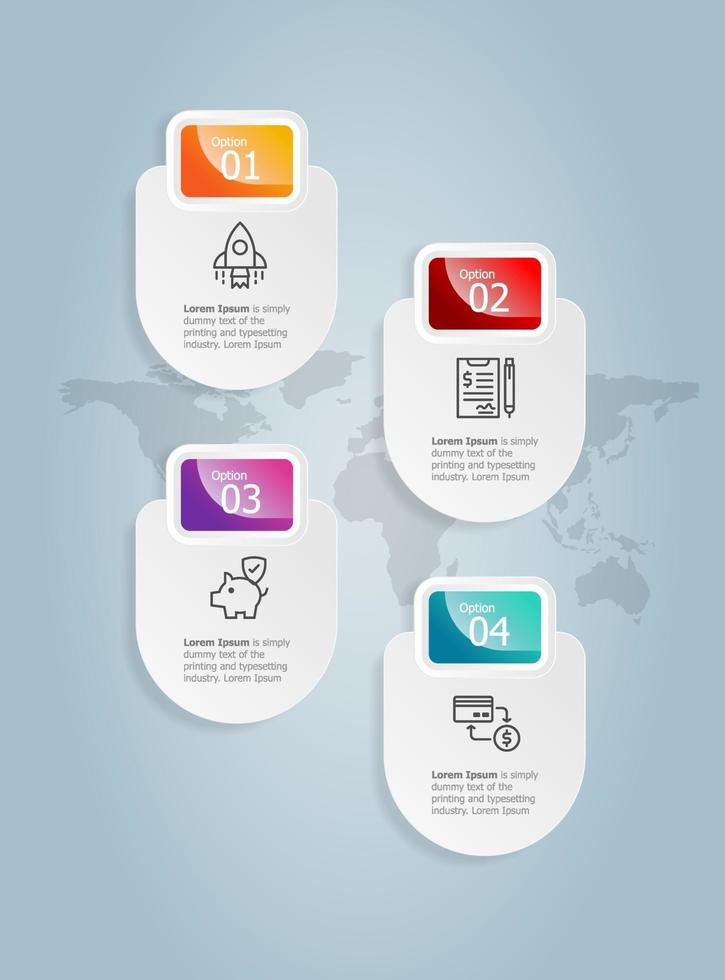 Option
01

Lorem Ipsum is simply dummy text of the printing and typesetting industry. Lorem Ipsum

Option
02

Lorem Ipsum is simply dummy text of the printing and typesetting industry. Lorem Ipsum

Option
03

Lorem Ipsum is simply dummy text of the printing and typesetting industry. Lorem Ipsum

Option
04

Lorem Ipsum is simply dummy text of the printing and typesetting industry. Lorem Ipsum