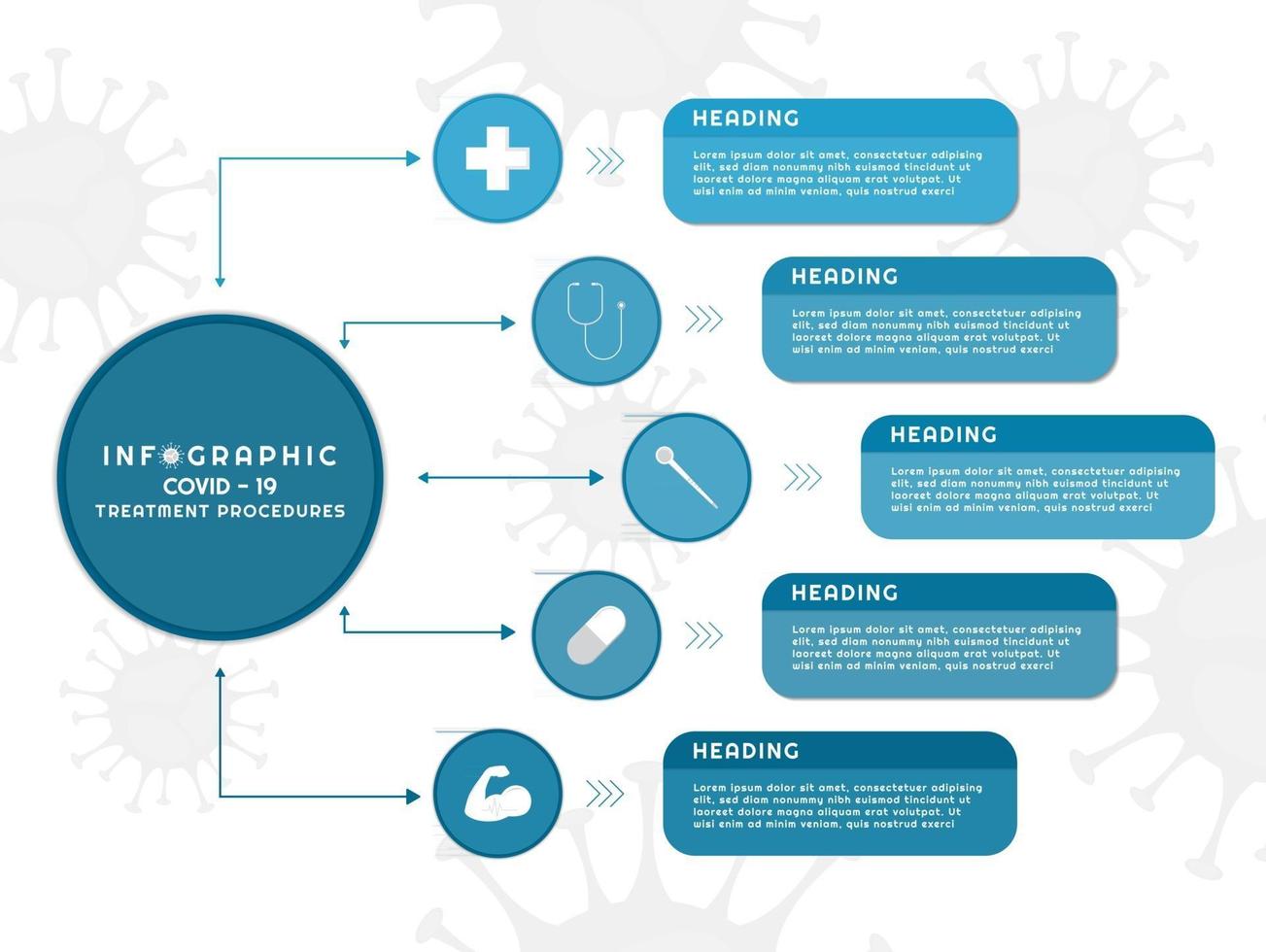 INFOGRAPHIC
COVID - 19
TREATMENT PROCEDURES

HEADING
Lorem ipsum dolor sit amet, consectetuer adipising elit, sed diam nonummy nibh euismod tincidunt ut laoreet dolore magna aliquam erat volutpat. Ut wisi enim ad minim veniam, quis nostrud exerci

HEADING
Lorem ipsum dolor sit amet, consectetuer adipising elit, sed diam nonummy nibh euismod tincidunt ut laoreet dolore magna aliquam erat volutpat. Ut wisi enim ad minim veniam, quis nostrud exerci

HEADING
Lorem ipsum dolor sit amet, consectetuer adipising elit, sed diam nonummy nibh euismod tincidunt ut laoreet dolore magna aliquam erat volutpat. Ut wisi enim ad minim veniam, quis nostrud exerci

HEADING
Lorem ipsum dolor sit amet, consectetuer adipising elit, sed diam nonummy nibh euismod tincidunt ut laoreet dolore magna aliquam erat volutpat. Ut wisi enim ad minim veniam, quis nostrud exerci

HEADING
Lorem ipsum dolor sit amet, consectetuer adipising elit, sed diam nonummy nibh euismod tincidunt ut laoreet dolore magna aliquam erat volutpat. Ut wisi enim ad minim veniam, quis nostrud exerci