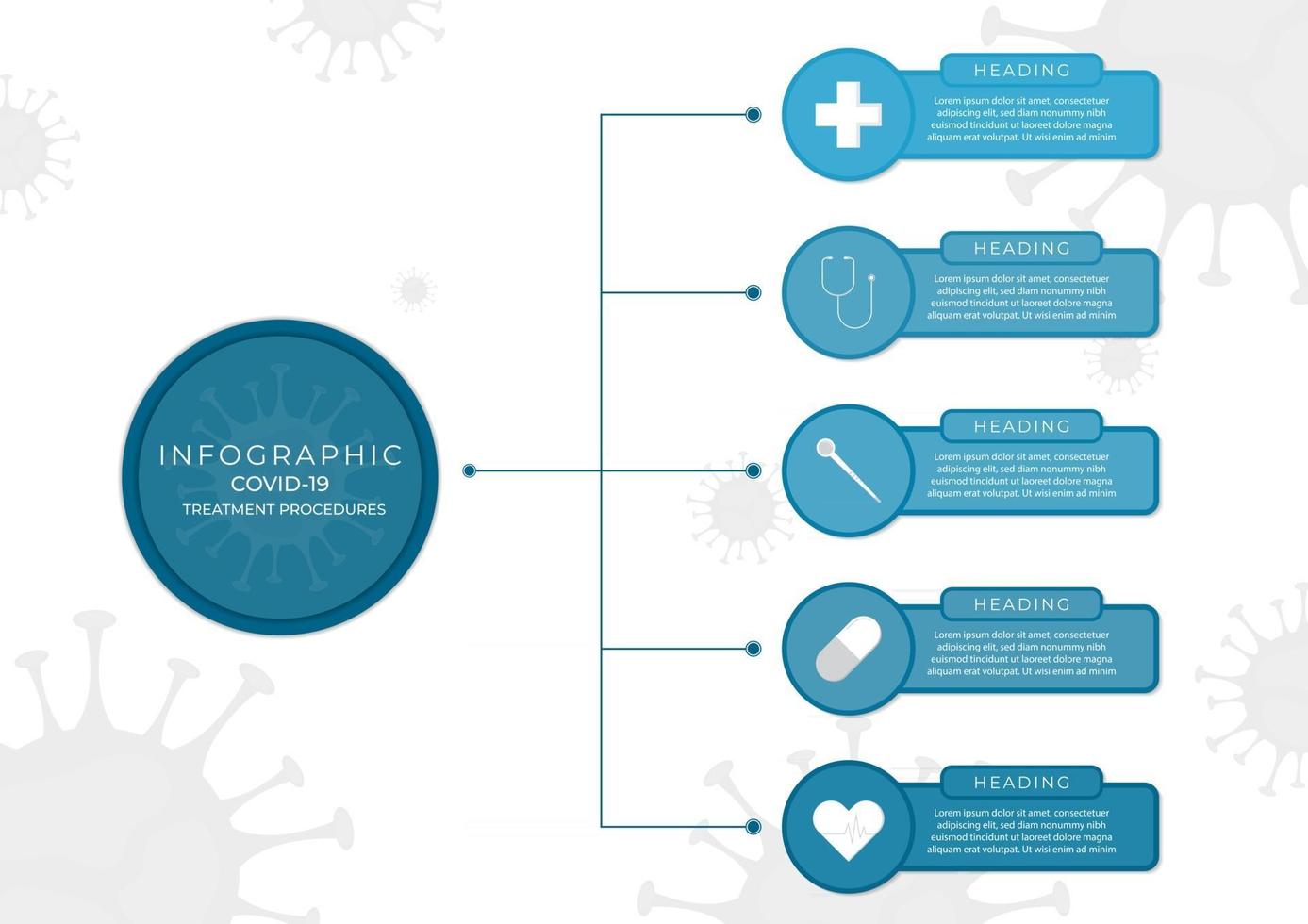 INFOGRAPHIC
COVID-19
TREATMENT PROCEDURES

HEADING
Lorem ipsum dolor sit amet, consectetuer adipiscing elit, sed diam nonummy nibh euismod tincidunt ut laoreet dolore magna aliquam erat volutpat. Ut wisi enim ad minim

HEADING
Lorem ipsum dolor sit amet, consectetuer adipiscing elit, sed diam nonummy nibh euismod tincidunt ut laoreet dolore magna aliquam erat volutpat. Ut wisi enim ad minim

HEADING
Lorem ipsum dolor sit amet, consectetuer adipiscing elit, sed diam nonummy nibh euismod tincidunt ut laoreet dolore magna aliquam erat volutpat. Ut wisi enim ad minim

HEADING
Lorem ipsum dolor sit amet, consectetuer adipiscing elit, sed diam nonummy nibh euismod tincidunt ut laoreet dolore magna aliquam erat volutpat. Ut wisi enim ad minim

HEADING
Lorem ipsum dolor sit amet, consectetuer adipiscing elit, sed diam nonummy nibh euismod tincidunt ut laoreet dolore magna aliquam erat volutpat. Ut wisi enim ad minim