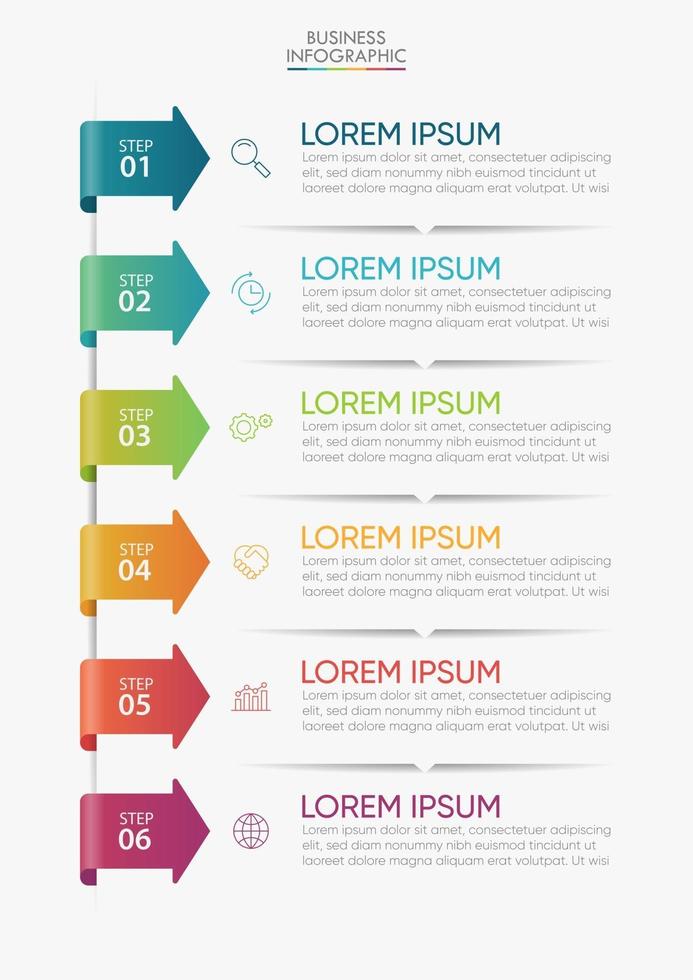 BUSINESS
INFOGRAPHIC

STEP
01

LOREM IPSUM
Lorem ipsum dolor sit amet, consectetuer adipiscing elit, sed diam nonummy nibh euismod tincidunt ut laoreet dolore magna aliquam erat volutpat. Ut wisi

STEP
02

LOREM IPSUM
Lorem ipsum dolor sit amet, consectetuer adipiscing elit, sed diam nonummy nibh euismod tincidunt ut laoreet dolore magna aliquam erat volutpat. Ut wisi

STEP
03

LOREM IPSUM
Lorem ipsum dolor sit amet, consectetuer adipiscing elit, sed diam nonummy nibh euismod tincidunt ut laoreet dolore magna aliquam erat volutpat. Ut wisi

STEP
04

LOREM IPSUM
Lorem ipsum dolor sit amet, consectetuer adipiscing elit, sed diam nonummy nibh euismod tincidunt ut laoreet dolore magna aliquam erat volutpat. Ut wisi

STEP
05

LOREM IPSUM
Lorem ipsum dolor sit amet, consectetuer adipiscing elit, sed diam nonummy nibh euismod tincidunt ut laoreet dolore magna aliquam erat volutpat. Ut wisi

STEP
06

LOREM IPSUM
Lorem ipsum dolor sit amet, consectetuer adipiscing elit, sed diam nonummy nibh euismod tincidunt ut laoreet dolore magna aliquam erat volutpat. Ut wisi