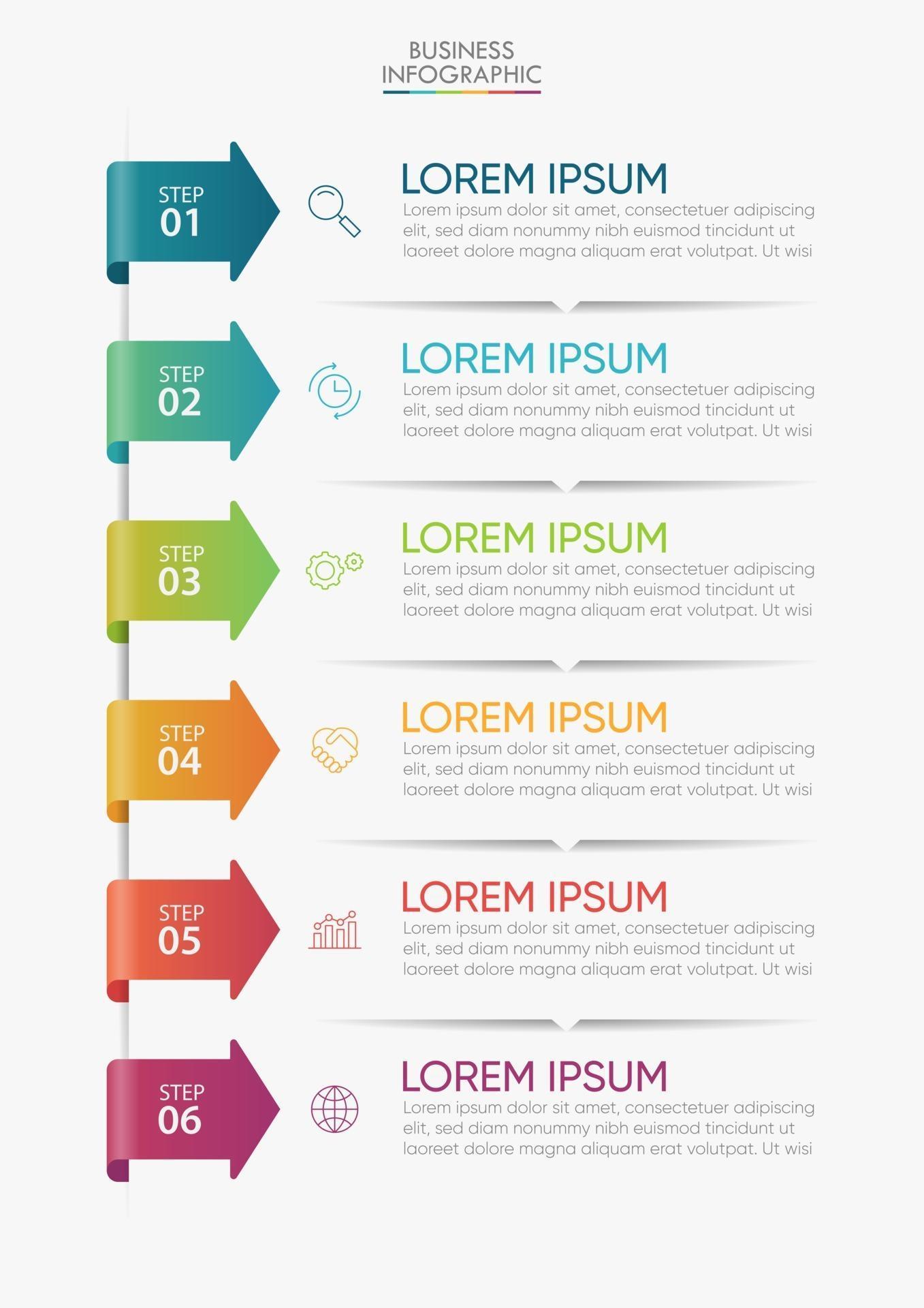 BUSINESS
INFOGRAPHIC

STEP
01

LOREM IPSUM
Lorem ipsum dolor sit amet, consectetuer adipiscing elit, sed diam nonummy nibh euismod tincidunt ut laoreet dolore magna aliquam erat volutpat. Ut wisi

STEP
02

LOREM IPSUM
Lorem ipsum dolor sit amet, consectetuer adipiscing elit, sed diam nonummy nibh euismod tincidunt ut laoreet dolore magna aliquam erat volutpat. Ut wisi

STEP
03

LOREM IPSUM
Lorem ipsum dolor sit amet, consectetuer adipiscing elit, sed diam nonummy nibh euismod tincidunt ut laoreet dolore magna aliquam erat volutpat. Ut wisi

STEP
04

LOREM IPSUM
Lorem ipsum dolor sit amet, consectetuer adipiscing elit, sed diam nonummy nibh euismod tincidunt ut laoreet dolore magna aliquam erat volutpat. Ut wisi

STEP
05

LOREM IPSUM
Lorem ipsum dolor sit amet, consectetuer adipiscing elit, sed diam nonummy nibh euismod tincidunt ut laoreet dolore magna aliquam erat volutpat. Ut wisi

STEP
06

LOREM IPSUM
Lorem ipsum dolor sit amet, consectetuer adipiscing elit, sed diam nonummy nibh euismod tincidunt ut laoreet dolore magna aliquam erat volutpat. Ut wisi