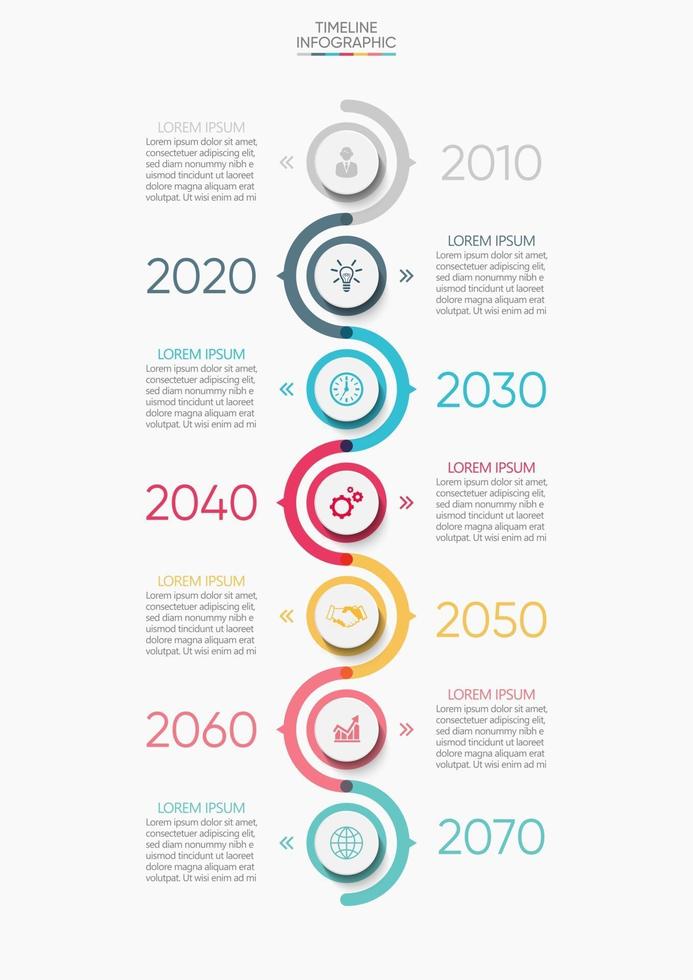 TIMELINE
INFOGRAPHIC

LOREM IPSUM
Lorem ipsum dolor sit amet, consectetuer adipiscing elit, sed diam nonummy nibh e uismod tincidunt ut laoreet dolore magna aliquam erat volutpat. Ut wisi enim ad mi

«

2010

2020

»

LOREM IPSUM
Lorem ipsum dolor sit amet, consectetuer adipiscing elit, sed diam nonummy nibh e uismod tincidunt ut laoreet dolore magna aliquam erat volutpat. Ut wisi enim ad mi

LOREM IPSUM
Lorem ipsum dolor sit amet, consectetuer adipiscing elit, sed diam nonummy nibh e uismod tincidunt ut laoreet dolore magna aliquam erat volutpat. Ut wisi enim ad mi

«

2030

2040

»

LOREM IPSUM
Lorem ipsum dolor sit amet, consectetuer adipiscing elit, sed diam nonummy nibh e uismod tincidunt ut laoreet dolore magna aliquam erat volutpat. Ut wisi enim ad mi

LOREM IPSUM
Lorem ipsum dolor sit amet, consectetuer adipiscing elit, sed diam nonummy nibh e uismod tincidunt ut laoreet dolore magna aliquam erat volutpat. Ut wisi enim ad mi

«

2050

2060

»

LOREM IPSUM
Lorem ipsum dolor sit amet, consectetuer adipiscing elit, sed diam nonummy nibh e uismod tincidunt ut laoreet dolore magna aliquam erat volutpat. Ut wisi enim ad mi

LOREM IPSUM
Lorem ipsum dolor sit amet, consectetuer adipiscing elit, sed diam nonummy nibh e uismod tincidunt ut laoreet dolore magna aliquam erat volutpat. Ut wisi enim ad mi

«

2070