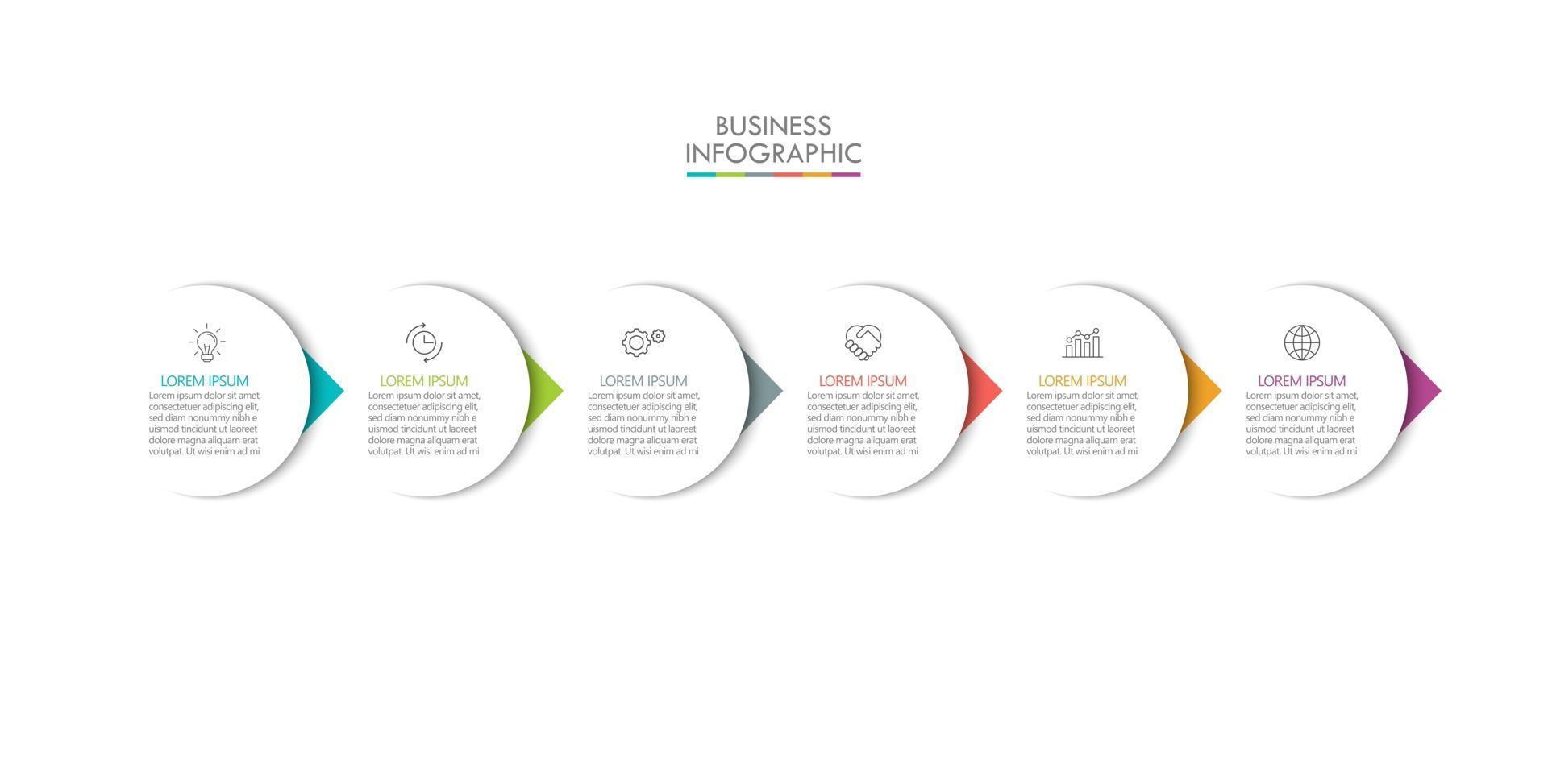 BUSINESS
INFOGRAPHIC

LOREM IPSUM
Lorem ipsum dolor sit amet, consectetuer adipiscing elit, sed diam nonummy nibh e uismod tincidunt ut laoreet dolore magna aliquam erat volutpat. Ut wisi enim ad mi

LOREM IPSUM
Lorem ipsum dolor sit amet, consectetuer adipiscing elit, sed diam nonummy nibh e uismod tincidunt ut laoreet dolore magna aliquam erat volutpat. Ut wisi enim ad mi

LOREM IPSUM
Lorem ipsum dolor sit amet, consectetuer adipiscing elit, sed diam nonummy nibh e uismod tincidunt ut laoreet dolore magna aliquam erat volutpat. Ut wisi enim ad mi

LOREM IPSUM
Lorem ipsum dolor sit amet, consectetuer adipiscing elit, sed diam nonummy nibh e uismod tincidunt ut laoreet dolore magna aliquam erat volutpat. Ut wisi enim ad mi

LOREM IPSUM
Lorem ipsum dolor sit amet, consectetuer adipiscing elit, sed diam nonummy nibh e uismod tincidunt ut laoreet dolore magna aliquam erat volutpat. Ut wisi enim ad mi

LOREM IPSUM
Lorem ipsum dolor sit amet, consectetuer adipiscing elit, sed diam nonummy nibh e uismod tincidunt ut laoreet dolore magna aliquam erat volutpat. Ut wisi enim ad mi