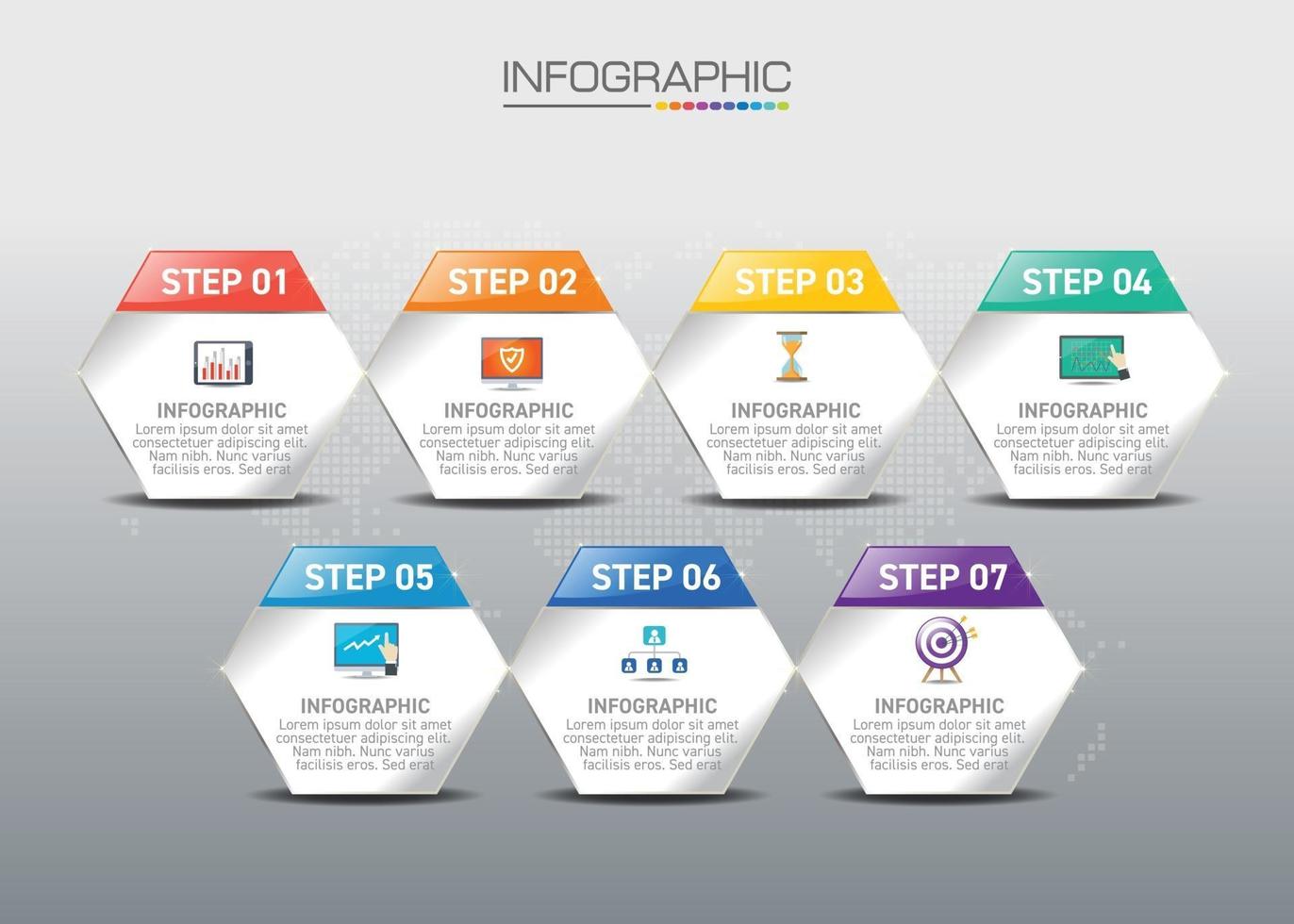 INFOGRAPHIC

STEP 01

INFOGRAPHIC
Lorem ipsum dolor sit amet consectetuer adipiscing elit. Nam nibh. Nunc varius facilisis eros. Sed erat

STEP 02

INFOGRAPHIC
Lorem ipsum dolor sit amet consectetuer adipiscing elit. Nam nibh. Nunc varius facilisis eros. Sed erat

STEP 03

INFOGRAPHIC
Lorem ipsum dolor sit amet consectetuer adipiscing elit. Nam nibh. Nunc varius facilisis eros. Sed erat

STEP 04

INFOGRAPHIC
Lorem ipsum dolor sit amet consectetuer adipiscing elit. Nam nibh. Nunc varius facilisis eros. Sed erat

STEP 05

INFOGRAPHIC
Lorem ipsum dolor sit amet consectetuer adipiscing elit. Nam nibh. Nunc varius facilisis eros. Sed erat

STEP 06

INFOGRAPHIC
Lorem ipsum dolor sit amet consectetuer adipiscing elit. Nam nibh. Nunc varius facilisis eros. Sed erat

STEP 07

INFOGRAPHIC
Lorem ipsum dolor sit amet consectetuer adipiscing elit. Nam nibh. Nunc varius facilisis eros. Sed erat