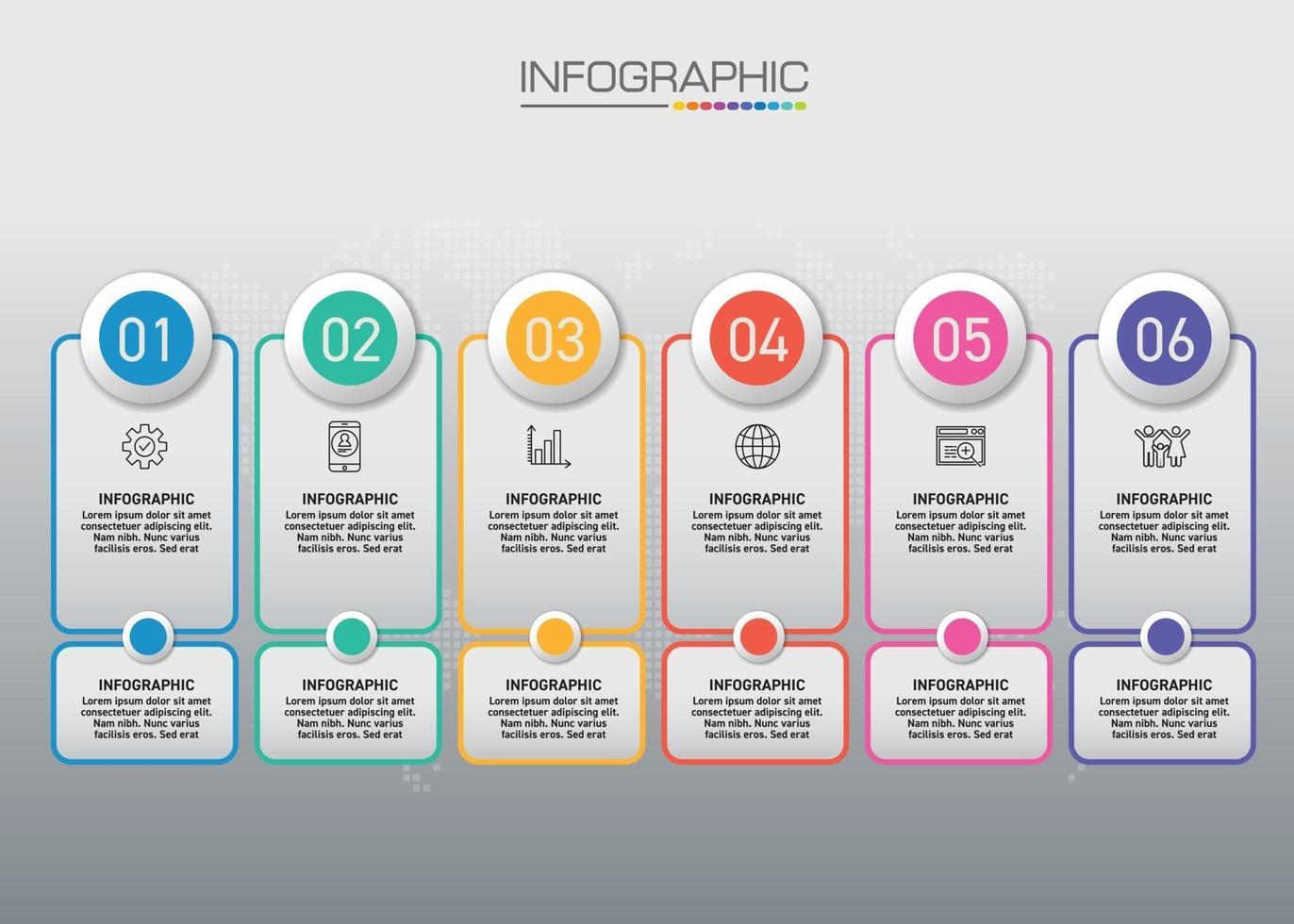 INFOGRAPHIC

01

INFOGRAPHIC
Lorem ipsum dolor sit amet consectetuer adipiscing elit. Nam nibh. Nunc varius facilisis eros. Sed erat

INFOGRAPHIC
Lorem ipsum dolor sit amet consectetuer adipiscing elit. Nam nibh. Nunc varius facilisis eros. Sed erat

02

INFOGRAPHIC
Lorem ipsum dolor sit amet consectetuer adipiscing elit. Nam nibh. Nunc varius facilisis eros. Sed erat

INFOGRAPHIC
Lorem ipsum dolor sit amet consectetuer adipiscing elit. Nam nibh. Nunc varius facilisis eros. Sed erat

03

INFOGRAPHIC
Lorem ipsum dolor sit amet consectetuer adipiscing elit. Nam nibh. Nunc varius facilisis eros. Sed erat

INFOGRAPHIC
Lorem ipsum dolor sit amet consectetuer adipiscing elit. Nam nibh. Nunc varius facilisis eros. Sed erat

04

INFOGRAPHIC
Lorem ipsum dolor sit amet consectetuer adipiscing elit. Nam nibh. Nunc varius facilisis eros. Sed erat

INFOGRAPHIC
Lorem ipsum dolor sit amet consectetuer adipiscing elit. Nam nibh. Nunc varius facilisis eros. Sed erat

05

INFOGRAPHIC
Lorem ipsum dolor sit amet consectetuer adipiscing elit. Nam nibh. Nunc varius facilisis eros. Sed erat

INFOGRAPHIC
Lorem ipsum dolor sit amet consectetuer adipiscing elit. Nam nibh. Nunc varius facilisis eros. Sed erat

06

INFOGRAPHIC
Lorem ipsum dolor sit amet consectetuer adipiscing elit. Nam nibh. Nunc varius facilisis eros. Sed erat

INFOGRAPHIC
Lorem ipsum dolor sit amet consectetuer adipiscing elit. Nam nibh. Nunc varius facilisis eros. Sed erat