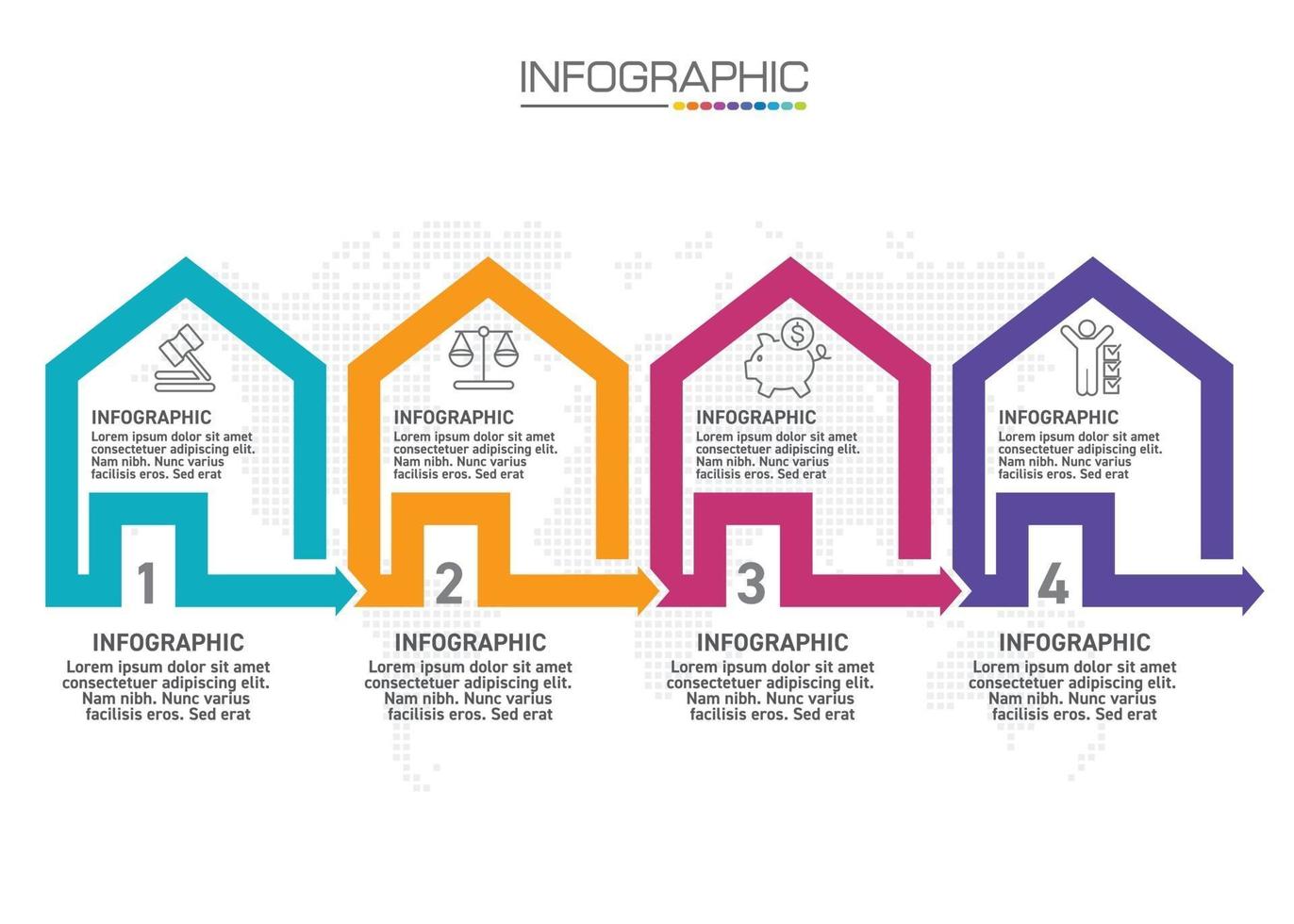 INFOGRAPHIC

INFOGRAPHIC
Lorem ipsum dolor sit amet consectetuer adipiscing elit. Nam nibh. Nunc varius facilisis eros. Sed erat

1

INFOGRAPHIC
Lorem ipsum dolor sit amet consectetuer adipiscing elit. Nam nibh. Nunc varius facilisis eros. Sed erat

INFOGRAPHIC
Lorem ipsum dolor sit amet consectetuer adipiscing elit. Nam nibh. Nunc varius facilisis eros. Sed erat

2

INFOGRAPHIC
Lorem ipsum dolor sit amet consectetuer adipiscing elit. Nam nibh. Nunc varius facilisis eros. Sed erat

INFOGRAPHIC
Lorem ipsum dolor sit amet consectetuer adipiscing elit. Nam nibh. Nunc varius facilisis eros. Sed erat

3

INFOGRAPHIC
Lorem ipsum dolor sit amet consectetuer adipiscing elit. Nam nibh. Nunc varius facilisis eros. Sed erat

INFOGRAPHIC
Lorem ipsum dolor sit amet consectetuer adipiscing elit. Nam nibh. Nunc varius facilisis eros. Sed erat

4

INFOGRAPHIC
Lorem ipsum dolor sit amet consectetuer adipiscing elit. Nam nibh. Nunc varius facilisis eros. Sed erat