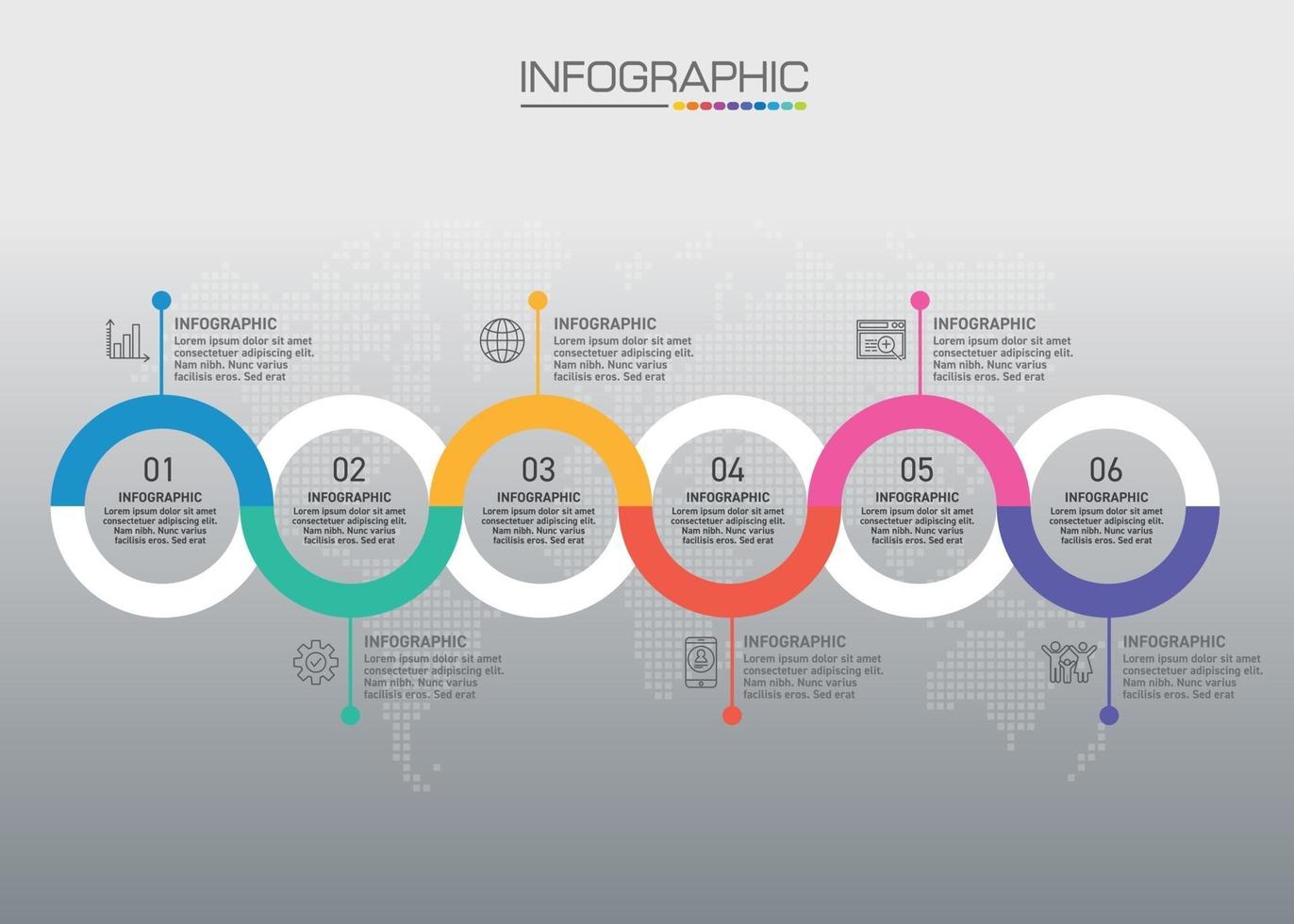 INFOGRAPHIC

INFOGRAPHIC
Lorem ipsum dolor sit amet consectetuer adipiscing elit. Nam nibh. Nunc varius facilisis eros. Sed erat

INFOGRAPHIC
Lorem ipsum dolor sit amet consectetuer adipiscing elit. Nam nibh. Nunc varius facilisis eros. Sed erat

INFOGRAPHIC
Lorem ipsum dolor sit amet consectetuer adipiscing elit. Nam nibh. Nunc varius facilisis eros. Sed erat

01
INFOGRAPHIC
Lorem ipsum dolor sit amet consectetuer adipiscing elit. Nam nibh. Nunc varius facilisis eros. Sed erat

02
INFOGRAPHIC
Lorem ipsum dolor sit amet consectetuer adipiscing elit. Nam nibh. Nunc varius facilisis eros. Sed erat

03
INFOGRAPHIC
Lorem ipsum dolor sit amet consectetuer adipiscing elit. Nam nibh. Nunc varius facilisis eros. Sed erat

04
INFOGRAPHIC
Lorem ipsum dolor sit amet consectetuer adipiscing elit. Nam nibh. Nunc varius facilisis eros. Sed erat

05
INFOGRAPHIC
Lorem ipsum dolor sit amet consectetuer adipiscing elit. Nam nibh. Nunc varius facilisis eros. Sed erat

06
INFOGRAPHIC
Lorem ipsum dolor sit amet consectetuer adipiscing elit. Nam nibh. Nunc varius facilisis eros. Sed erat

INFOGRAPHIC
Lorem ipsum dolor sit amet consectetuer adipiscing elit. Nam nibh. Nunc varius facilisis eros. Sed erat

INFOGRAPHIC
Lorem ipsum dolor sit amet consectetuer adipiscing elit. Nam nibh. Nunc varius facilisis eros. Sed erat

INFOGRAPHIC
Lorem ipsum dolor sit amet consectetuer adipiscing elit. Nam nibh. Nunc varius facilisis eros. Sed erat