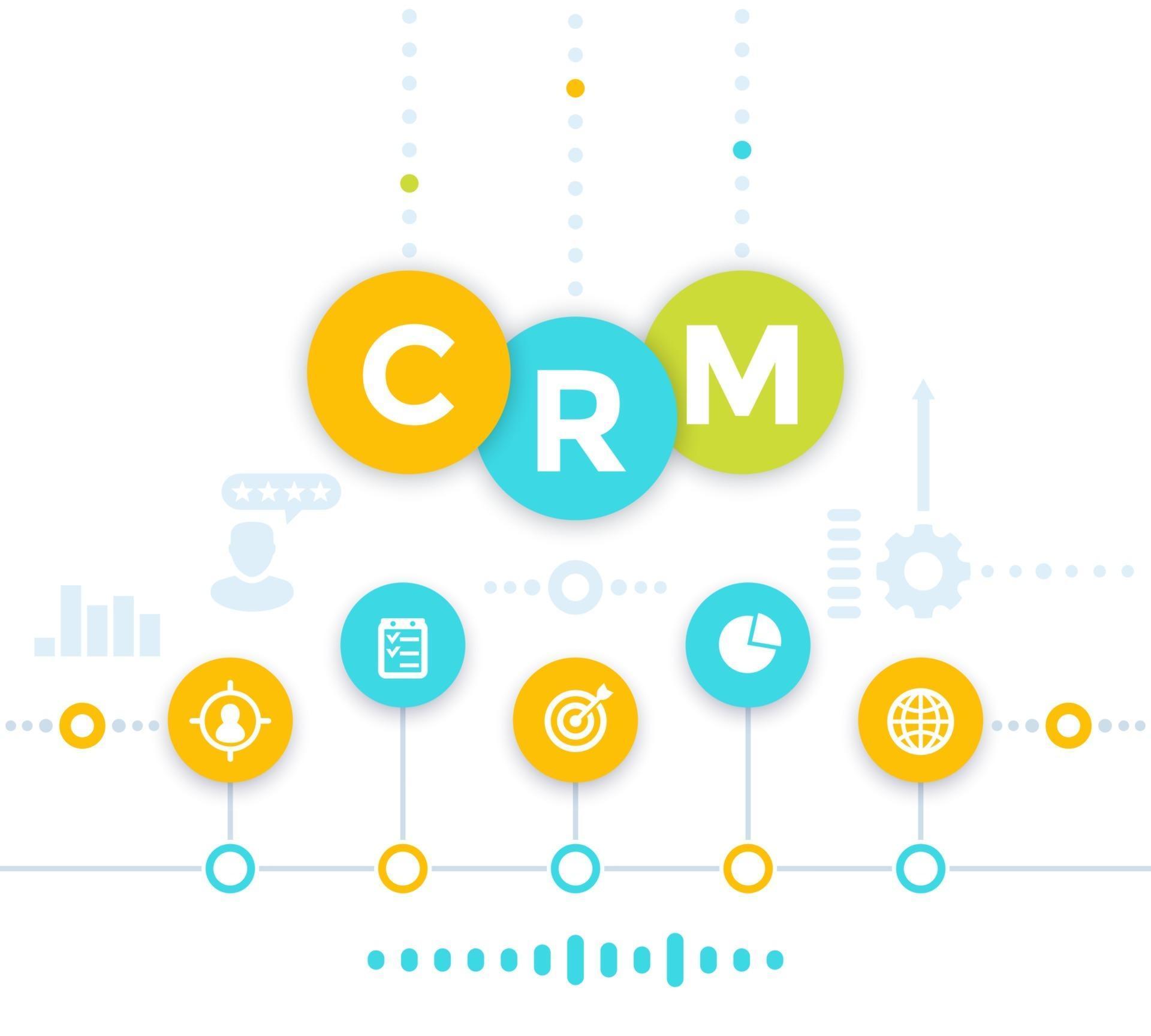 CRM