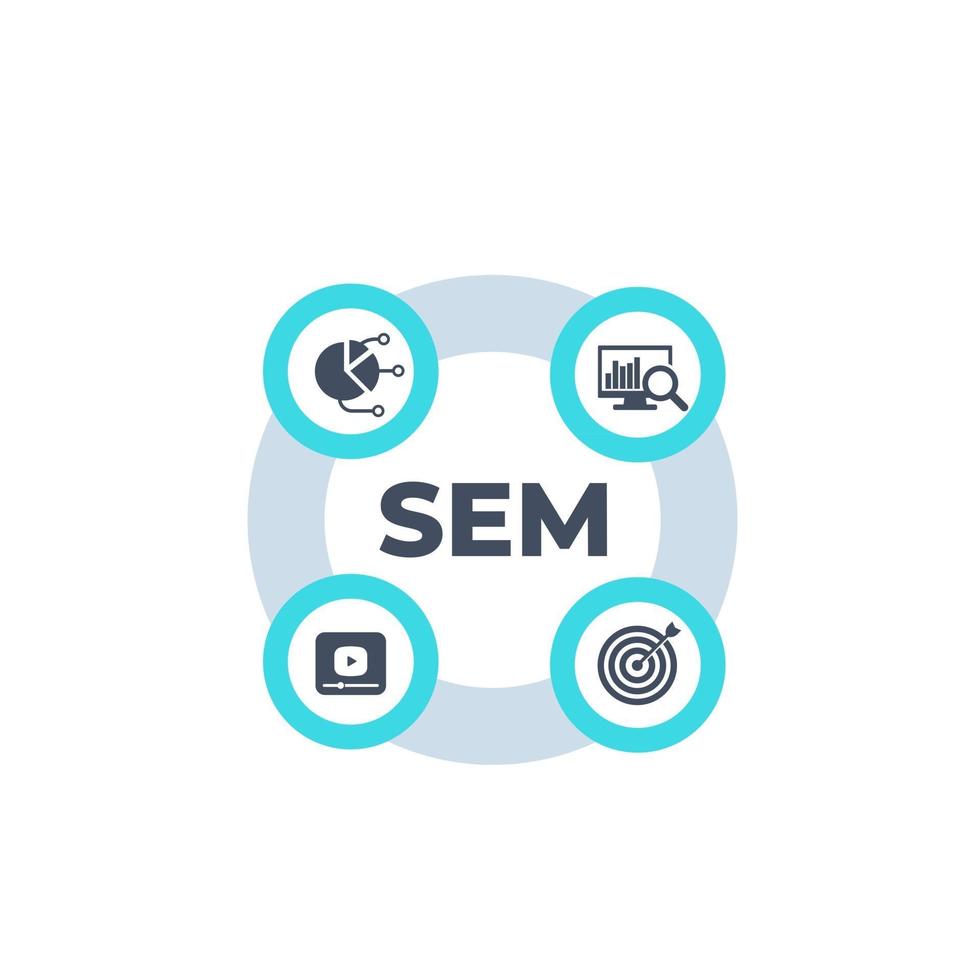 SEM