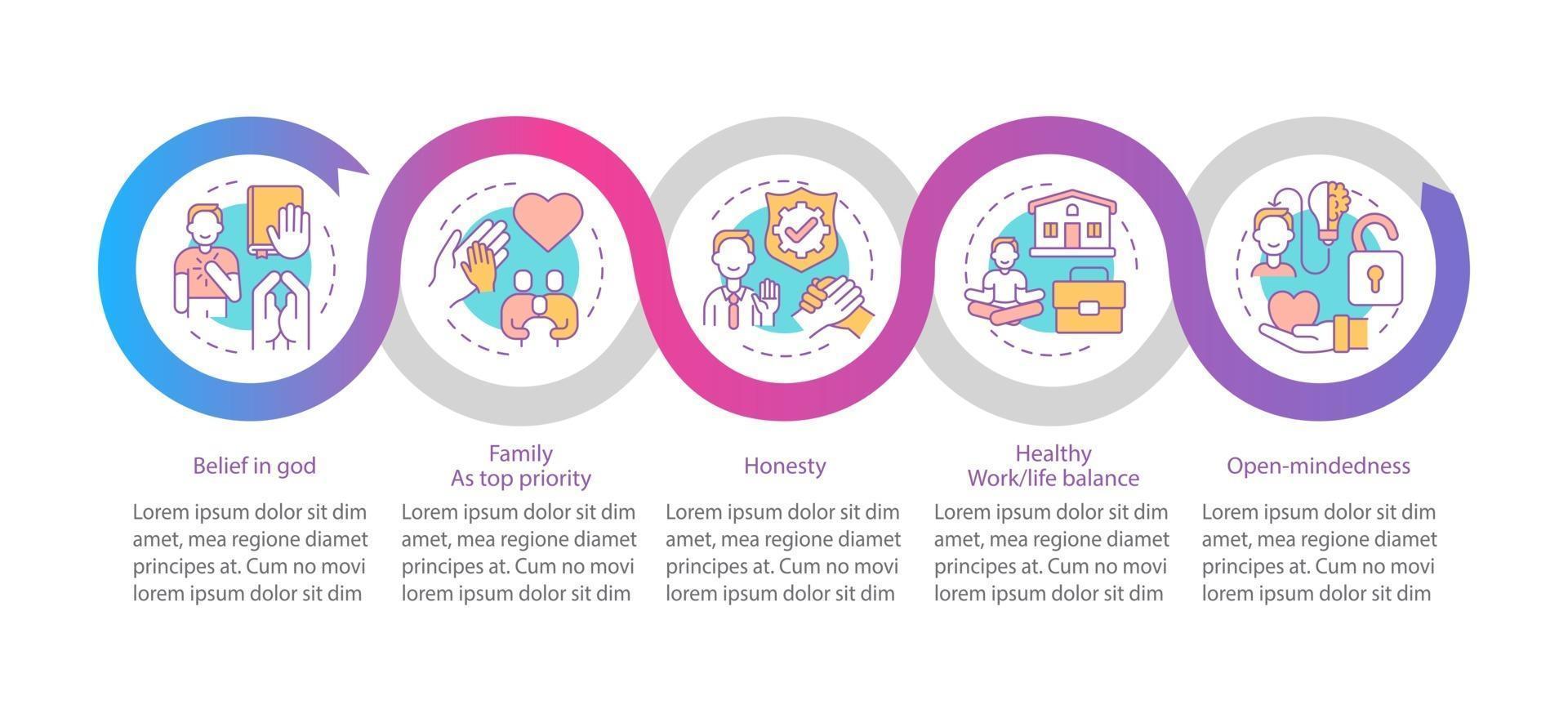 Belief in god

Lorem ipsum dolor sit dim amet, mea regione diamet principes at. Cum no movi lorem ipsum dolor sit dim

Family
As top priority

Lorem ipsum dolor sit dim amet, mea regione diamet principes at. Cum no movi lorem ipsum dolor sit dim

Honesty

Lorem ipsum dolor sit dim amet, mea regione diamet principes at. Cum no movi lorem ipsum dolor sit dim

Healthy
Work/life balance

Lorem ipsum dolor sit dim amet, mea regione diamet principes at. Cum no movi lorem ipsum dolor sit dim

Open-mindedness

Lorem ipsum dolor sit dim amet, mea regione diamet principes at. Cum no movi lorem ipsum dolor sit dim