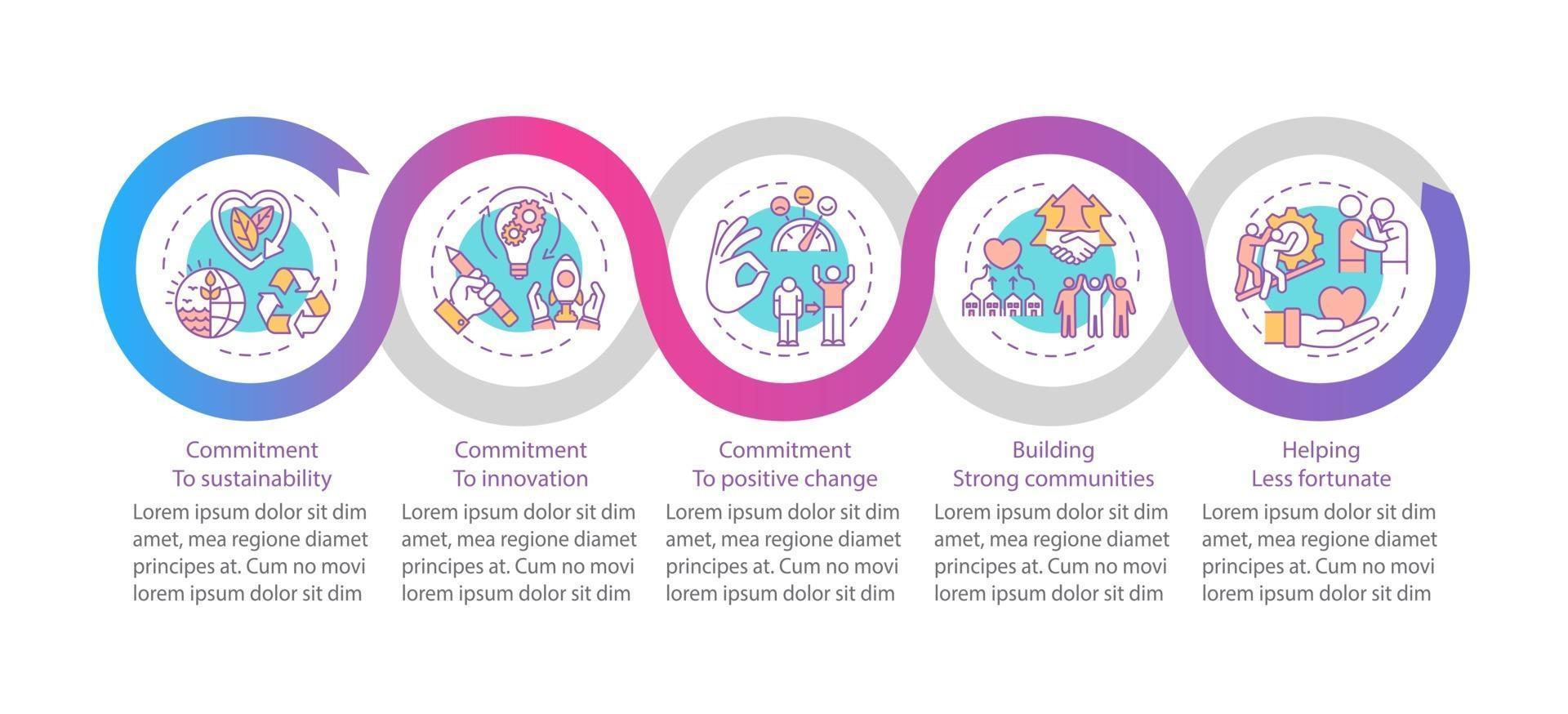 Commitment
To sustainability

Lorem ipsum dolor sit dim amet, mea regione diamet principes at. Cum no movi lorem ipsum dolor sit dim

Commitment
To innovation

Lorem ipsum dolor sit dim amet, mea regione diamet principes at. Cum no movi lorem ipsum dolor sit dim

Commitment
To positive change

Lorem ipsum dolor sit dim amet, mea regione diamet principes at. Cum no movi lorem ipsum dolor sit dim

Building
Strong communities

Lorem ipsum dolor sit dim amet, mea regione diamet principes at. Cum no movi lorem ipsum dolor sit dim

Helping
Less fortunate

Lorem ipsum dolor sit dim amet, mea regione diamet principes at. Cum no movi lorem ipsum dolor sit dim