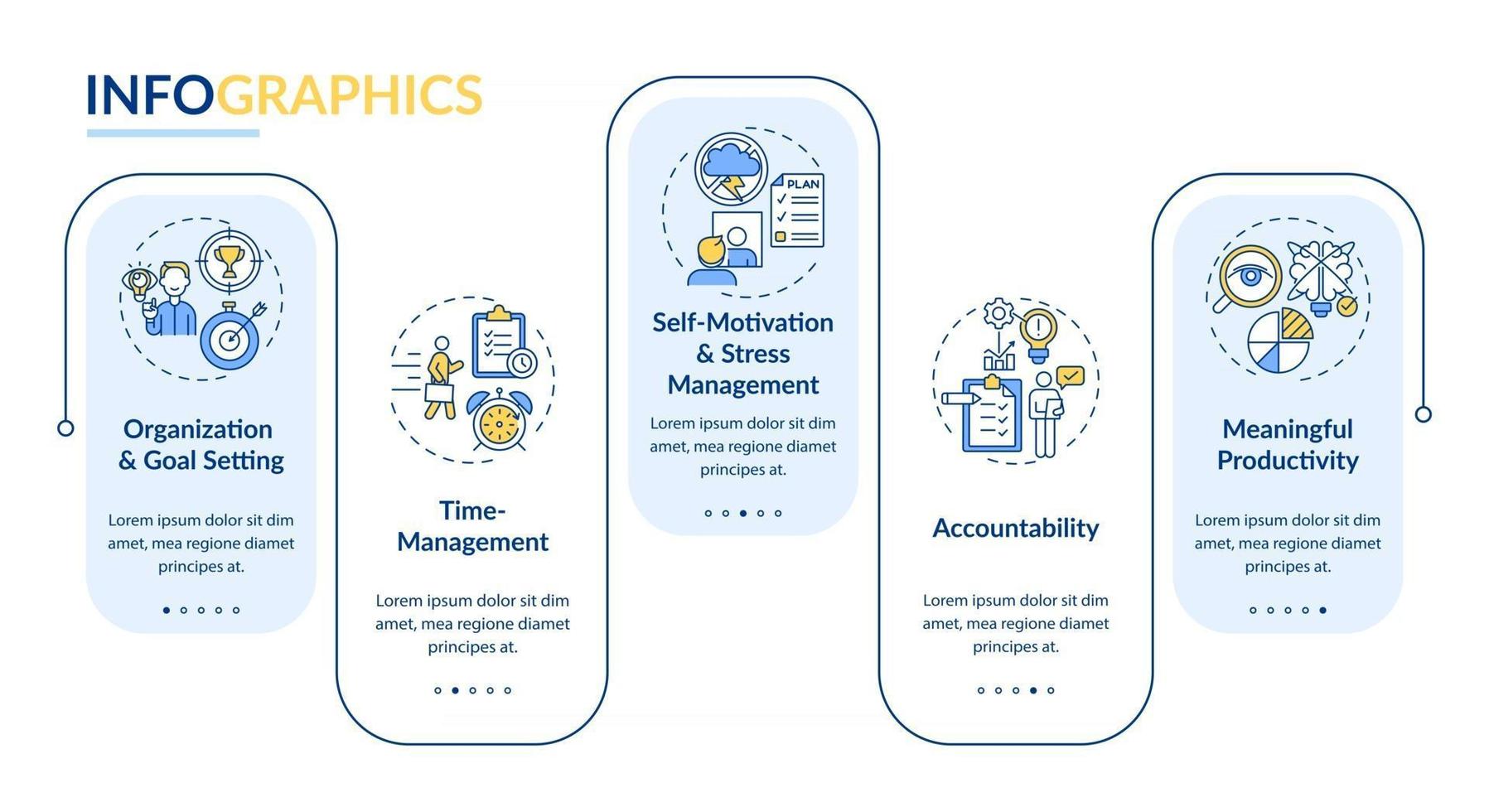 INFOGRAPHICS

Organization & Goal Setting

Lorem ipsum dolor sit dim amet, mea regione diamet principes at.

Time-Management

Lorem ipsum dolor sit dim amet, mea regione diamet principes at.

PLAN

Self-Motivation & Stress Management

Lorem ipsum dolor sit dim amet, mea regione diamet principes at.

Accountability

Lorem ipsum dolor sit dim amet, mea regione diamet principes at.

Meaningful Productivity

Lorem ipsum dolor sit dim amet, mea regione diamet principes at.