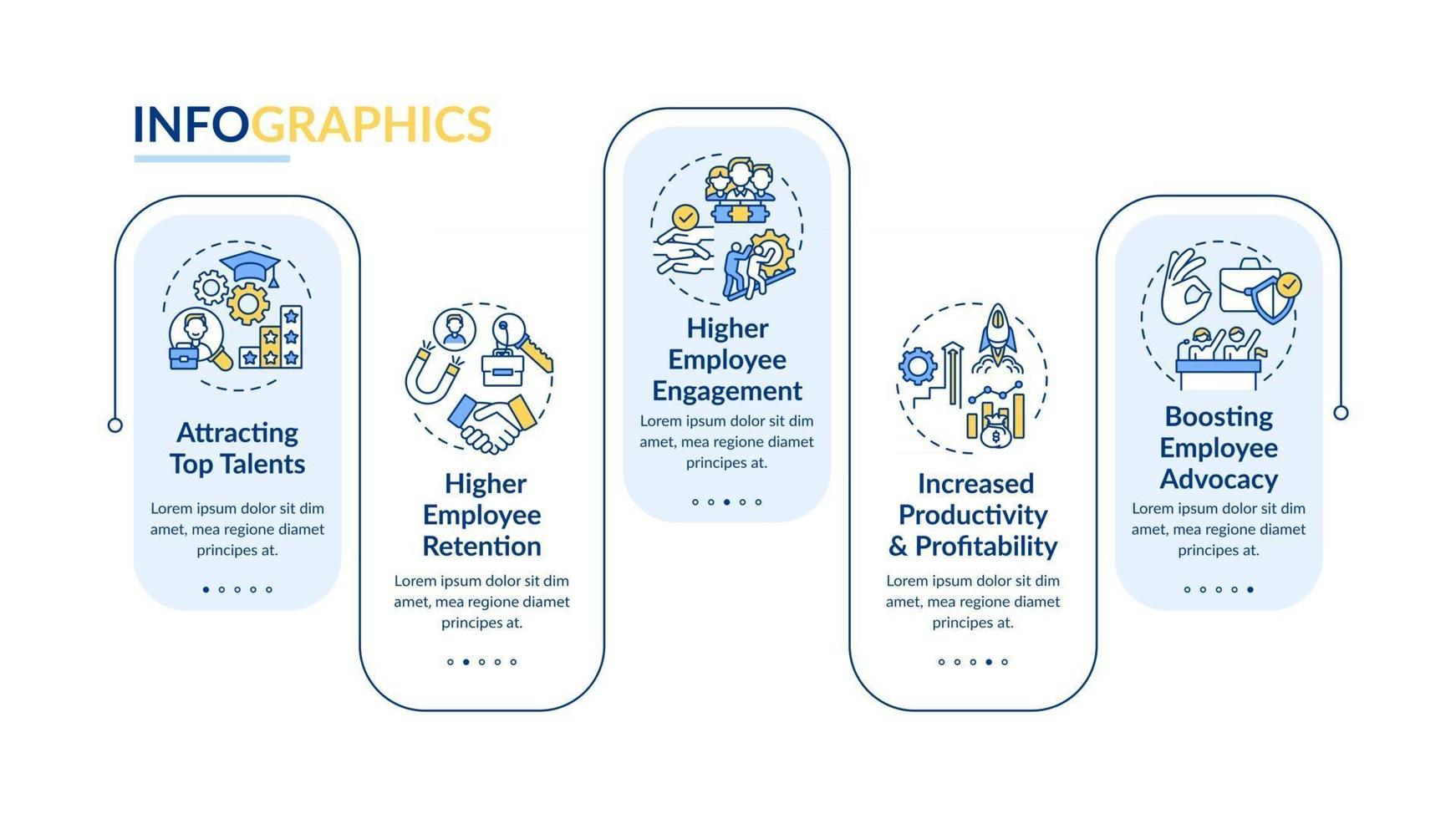 INFOGRAPHICS

Attracting Top Talents

Lorem ipsum dolor sit dim amet, mea regione diamet principes at.

Higher Employee Retention

Lorem ipsum dolor sit dim amet, mea regione diamet principes at.

Higher Employee Engagement

Lorem ipsum dolor sit dim amet, mea regione diamet principes at.

Increased Productivity & Profitability

Lorem ipsum dolor sit dim amet, mea regione diamet principes at.

Boosting Employee Advocacy

Lorem ipsum dolor sit dim amet, mea regione diamet principes at.