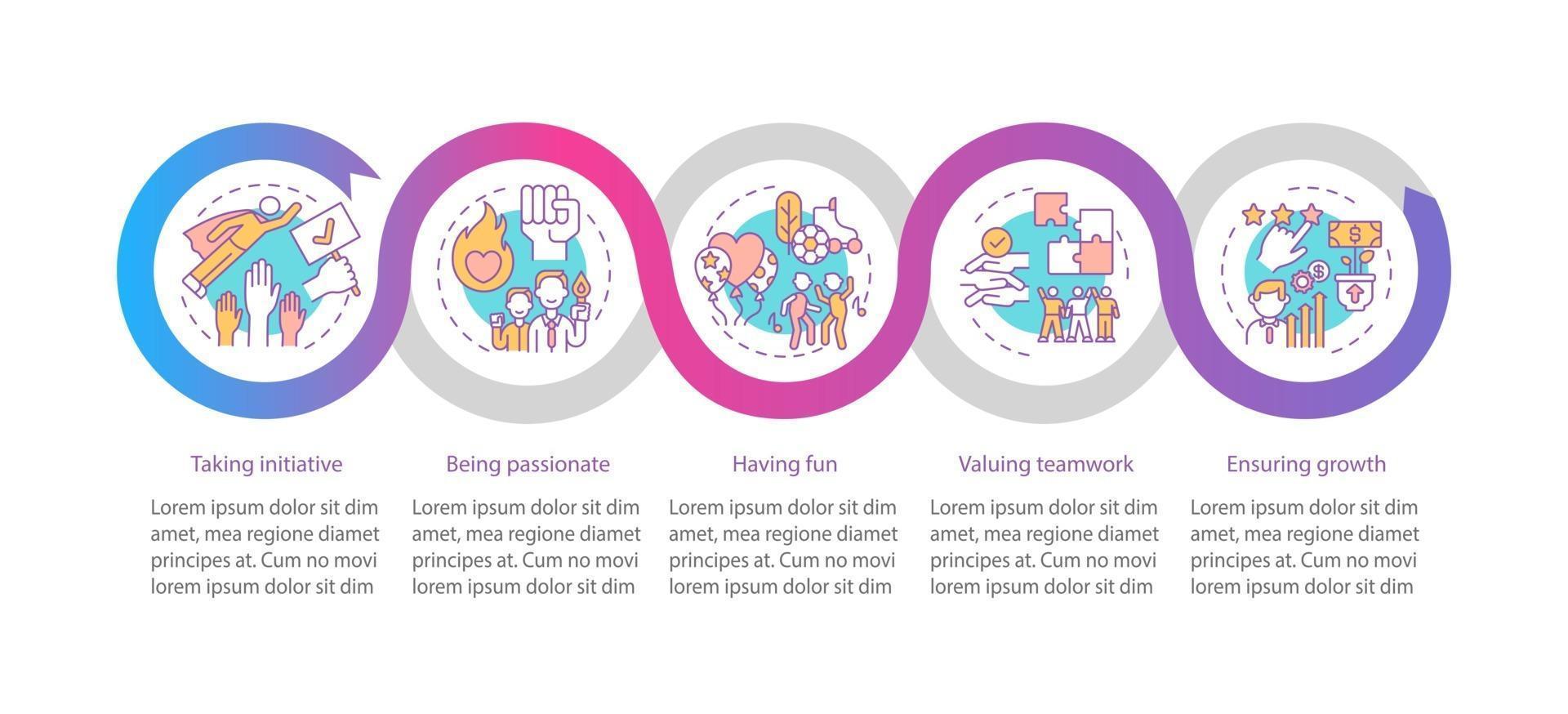 Taking initiative

Lorem ipsum dolor sit dim amet, mea regione diamet principes at. Cum no movi lorem ipsum dolor sit dim

Being passionate

Lorem ipsum dolor sit dim amet, mea regione diamet principes at. Cum no movi lorem ipsum dolor sit dim

Having fun

Lorem ipsum dolor sit dim amet, mea regione diamet principes at. Cum no movi lorem ipsum dolor sit dim

Valuing teamwork

Lorem ipsum dolor sit dim amet, mea regione diamet principes at. Cum no movi lorem ipsum dolor sit dim

Ensuring growth

Lorem ipsum dolor sit dim amet, mea regione diamet principes at. Cum no movi lorem ipsum dolor sit dim